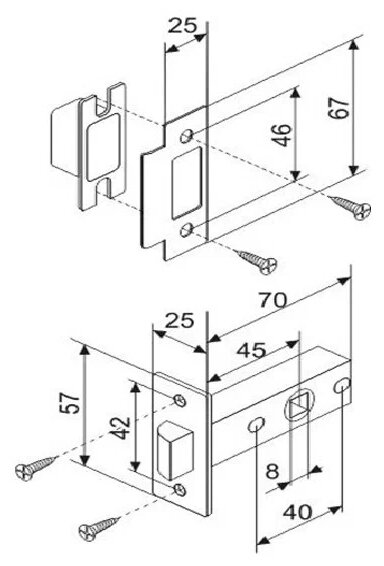 25
46
67
70
25
45
57
42
8
40