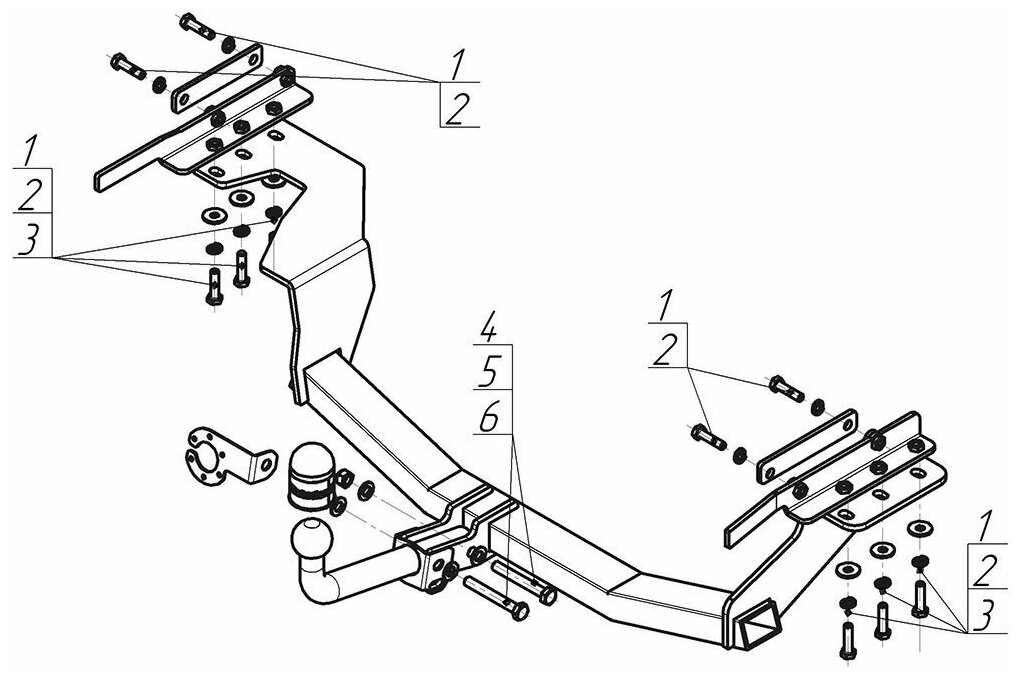 1
2

1
2
3

4
5
6

1
2

1
2
3