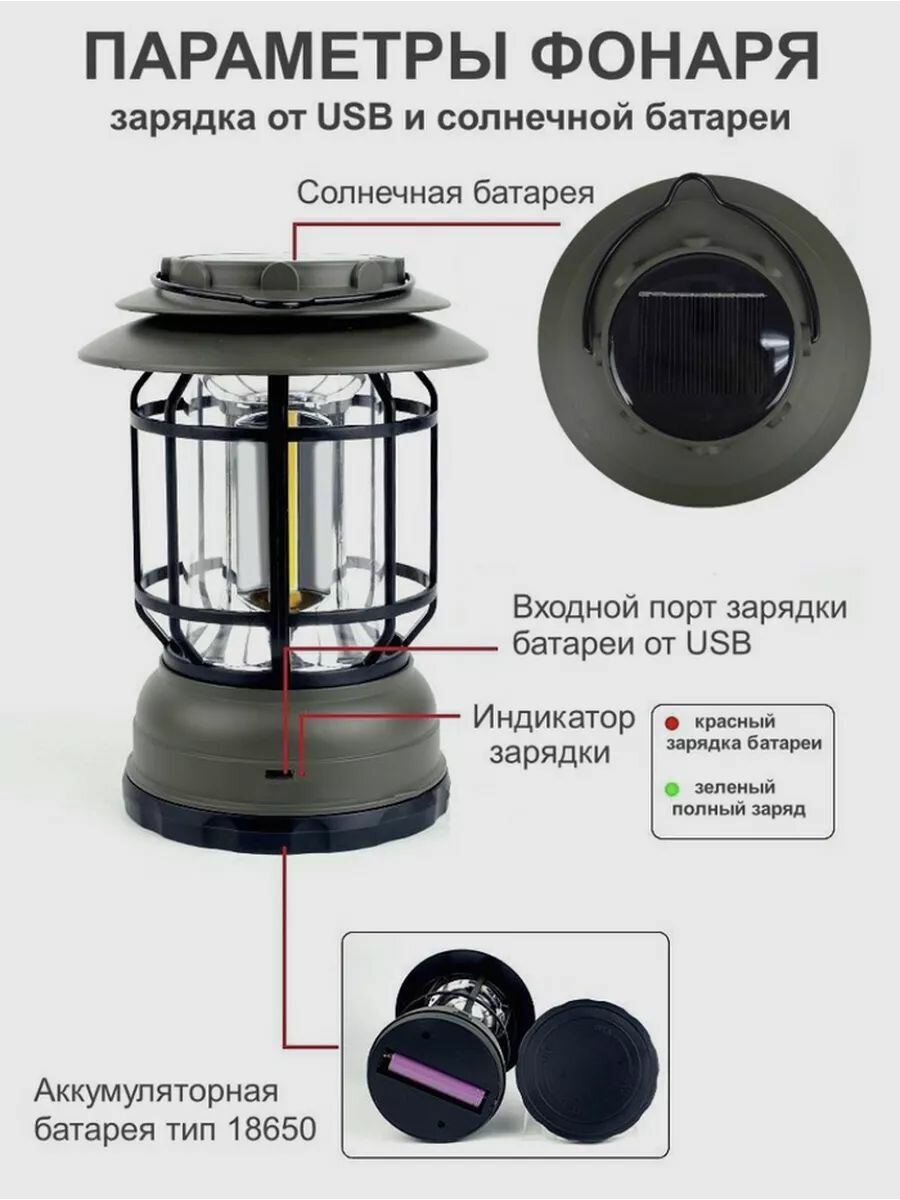 ПАРАМЕТРЫ ФОНАРЯ
зарядка от USB и солнечной батареи

Солнечная батарея

Входной порт зарядки батареи от USB

Индикатор зарядки

красный
зарядка батареи

зеленый
полный заряд

Аккумуляторная батарея тип 18650