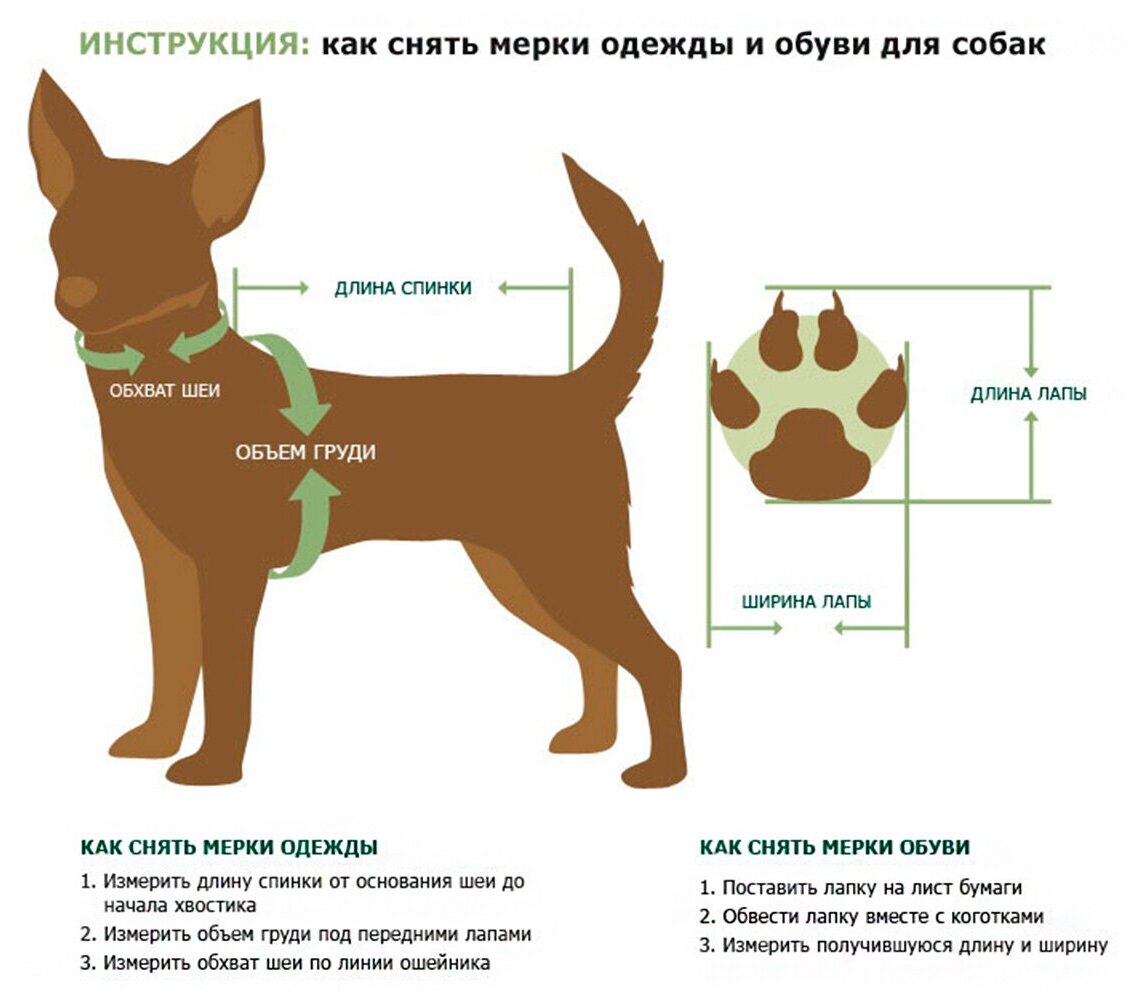 ИНСТРУКЦИЯ: как снять мерки одежды и обуви для собак

ДЛИНА СПИНКИ

ОБХВАТ ШЕИ

ОБЪЕМ ГРУДИ

ДЛИНА ЛАПЫ

ШИРИНА ЛАПЫ

КАК СНЯТЬ МЕРКИ ОДЕЖДЫ

1. Измерить длину спинки от основания шеи до начала хвостика
2. Измерить объем груди под передними лапами
3. Измерить обхват шеи по линии ошейника

КАК СНЯТЬ МЕРКИ ОБУВИ

1. Поставить лапку на лист бумаги
2. Обвести лапку вместе с коготками
3. Измерить получившуюся длину и ширину