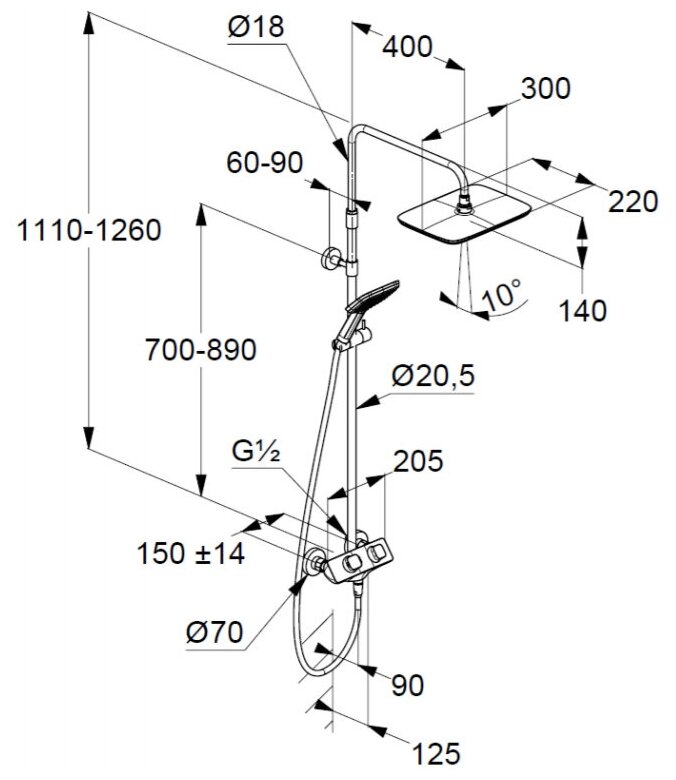 Ø18
400
300
60-90
220
1110-1260
140
10°
700-890
Ø20,5
G½
205
150 ±14
Ø70
90
125