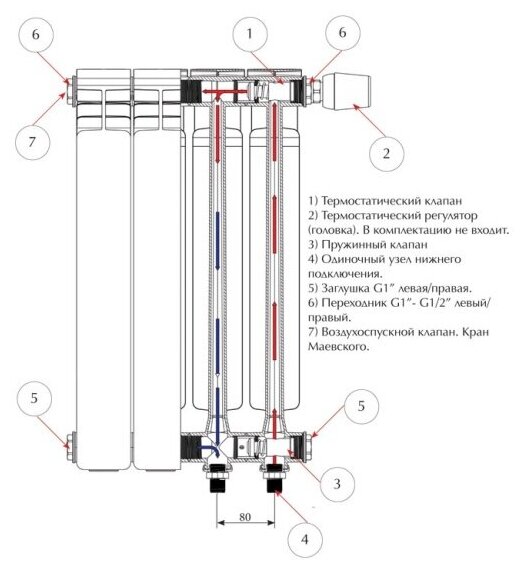 6

1

6

7

2

1) Термостатический клапан
2) Термостатический регулятор (головка). В комплектацию не входит.
3) Пружинный клапан
4) Одиночный узел нижнего подключения.
5) Заглушка G1" левая/правая.
6) Переходник G1"- G1/2" левый/правый.
7) Воздухоспускной клапан. Кран Маевского.

5

5

3

80

4