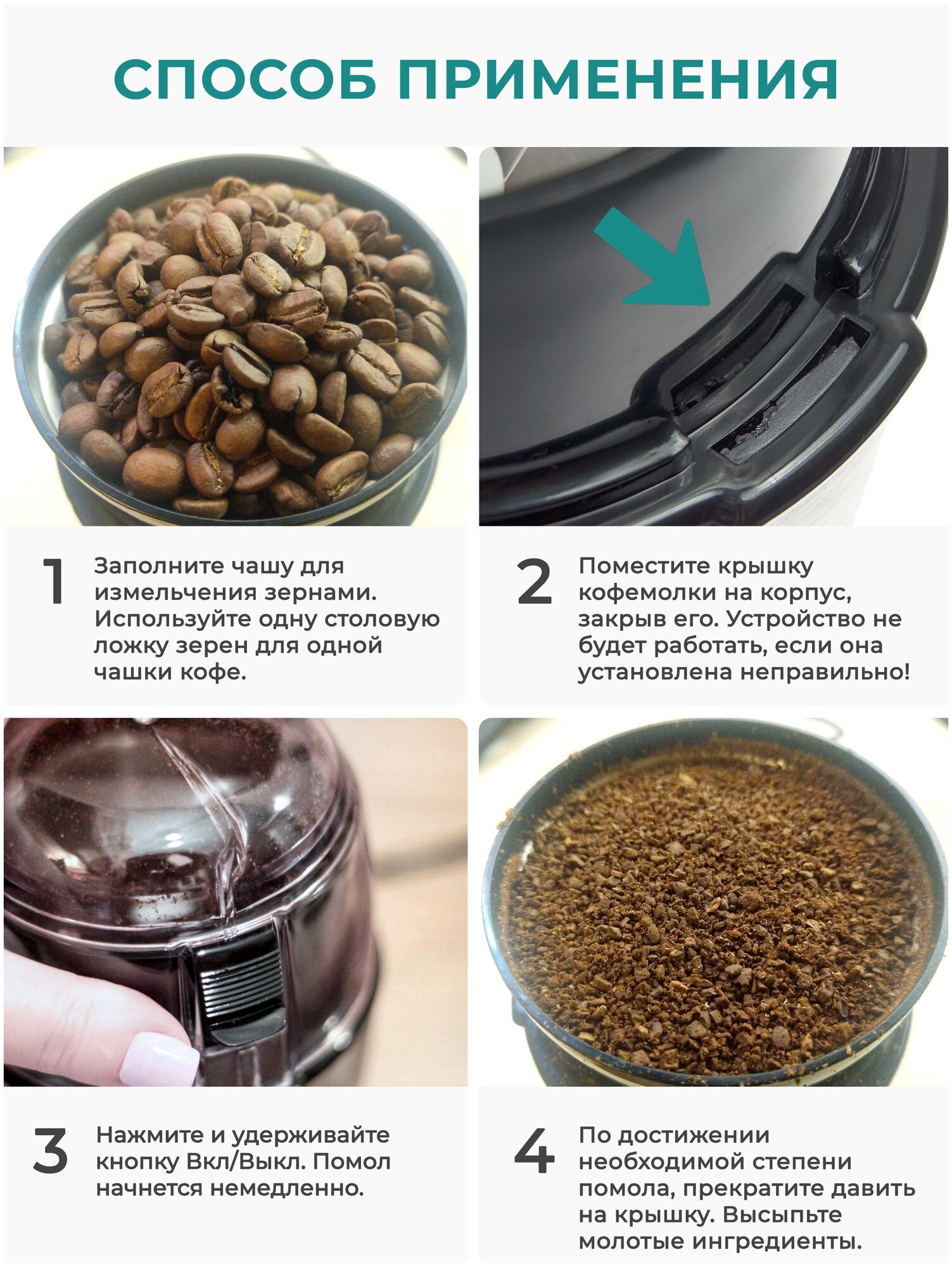 СПОСОБ ПРИМЕНЕНИЯ

1 Заполните чашу для измельчения зернами. Используйте одну столовую ложку зерен для одной чашки кофе.

2 Поместите крышку кофемолки на корпус, закрыв его. Устройство не будет работать, если она установлена неправильно!

3 Нажмите и удерживайте кнопку Вкл/Выкл. Помол начнется немедленно.

4 По достижении необходимой степени помола, прекратите давить на крышку. Высыпьте молотые ингредиенты.