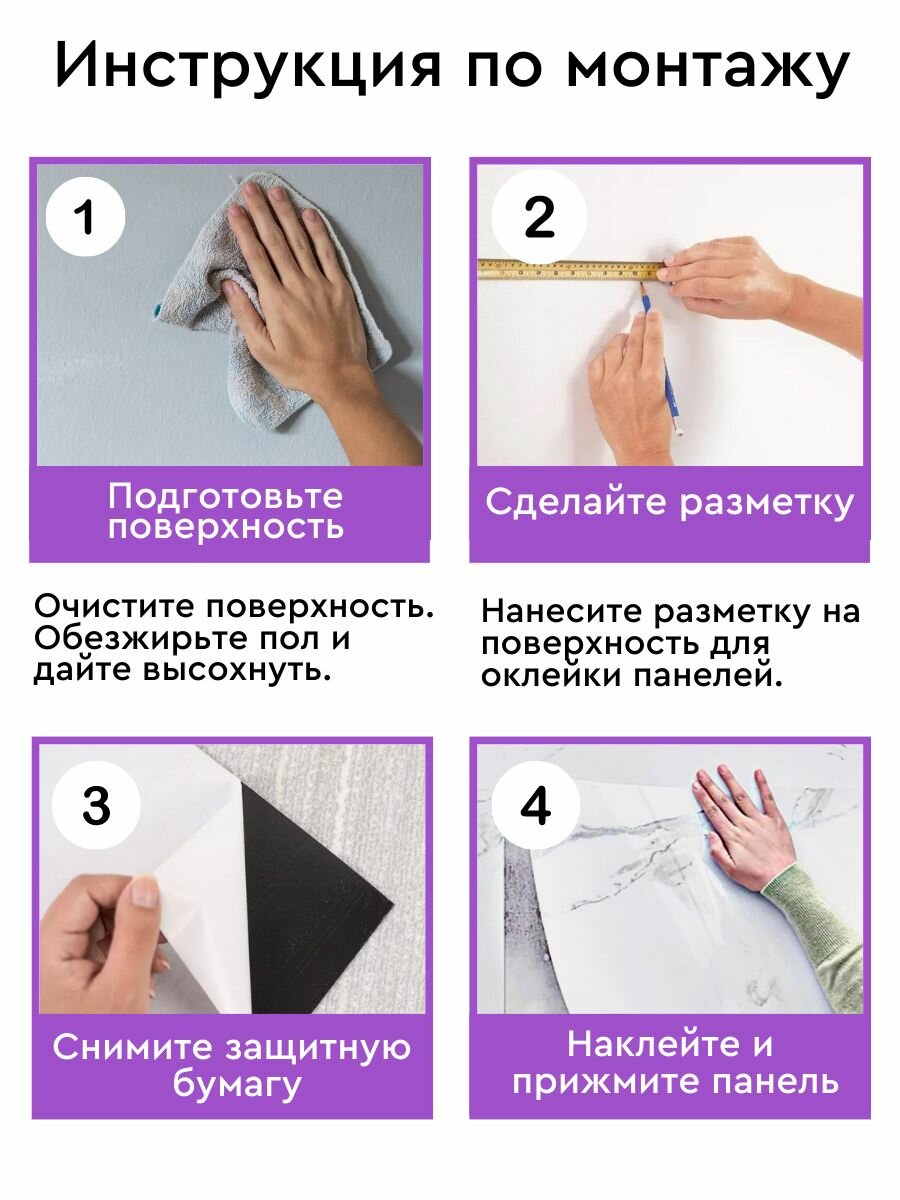 Инструкция по монтажу

1

Подготовьте поверхность

Очистите поверхность. Обезжирьте пол и дайте высохнуть.

2

Сделайте разметку

Нанесите разметку на поверхность для оклейки панелей.

3

Снимите защитную бумагу

4

Наклейте и прижмите панель