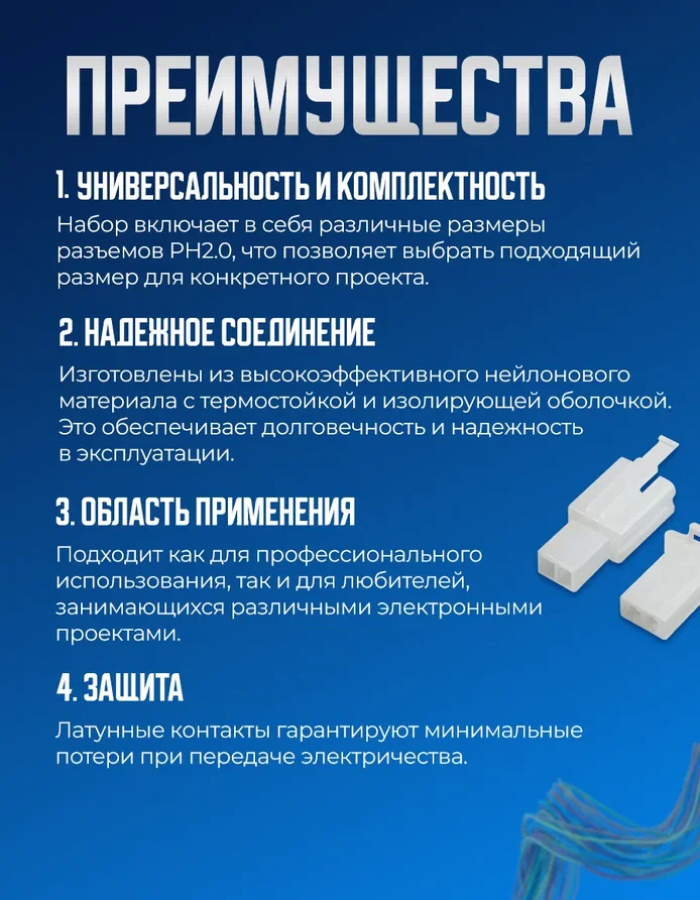 ПРЕИМУЩЕСТВА

1. УНИВЕРСАЛЬНОСТЬ И КОМПЛЕКТНОСТЬ

Набор включает в себя различные размеры разъемов PH2.0, что позволяет выбрать подходящий размер для конкретного проекта.

2. НАДЕЖНОЕ СОЕДИНЕНИЕ

Изготовлены из высокоэффективного нейлонового материала с термостойкой и изолирующей оболочкой. Это обеспечивает долговечность и надежность в эксплуатации.

3. ОБЛАСТЬ ПРИМЕНЕНИЯ

Подходит как для профессионального использования, так и для любителей, занимающихся различными электронными проектами.

4. ЗАЩИТА

Латунные контакты гарантируют минимальные потери при передаче электричества.