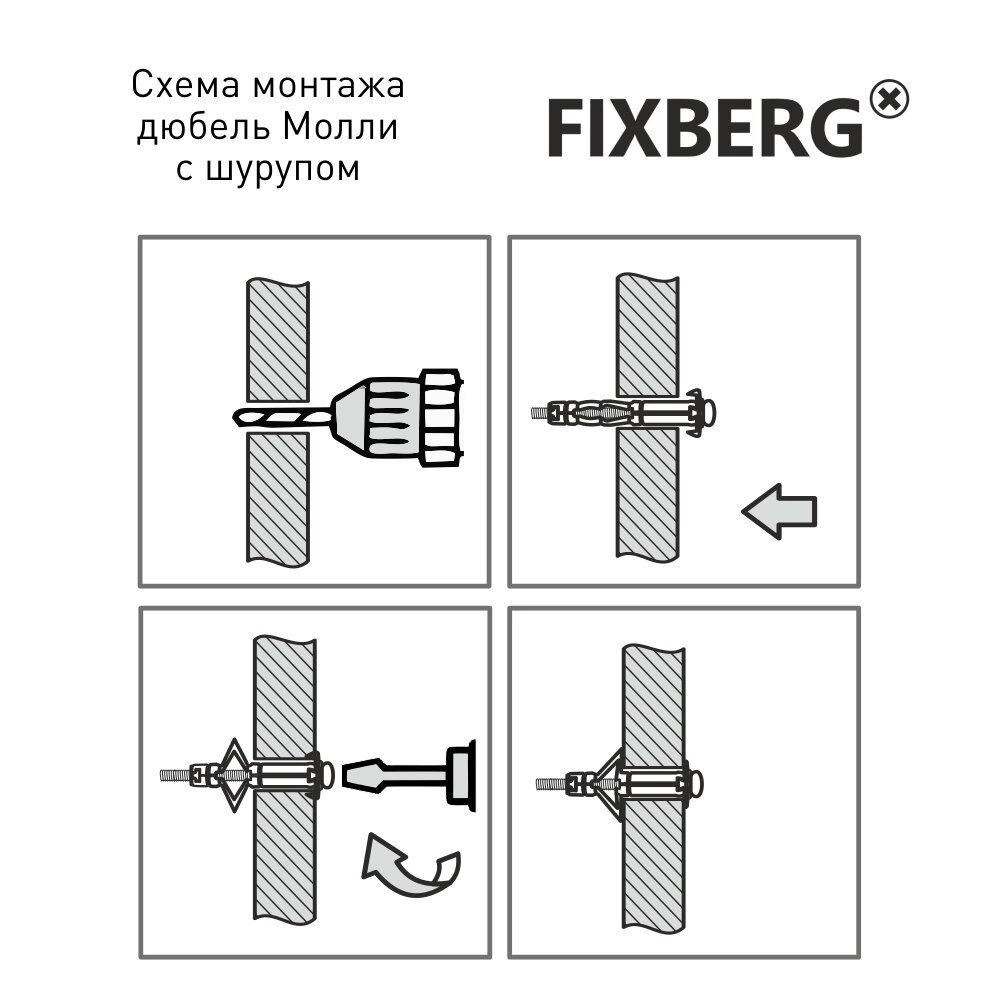 Схема монтажа дюбель Молли с шурупом

FIXBERG