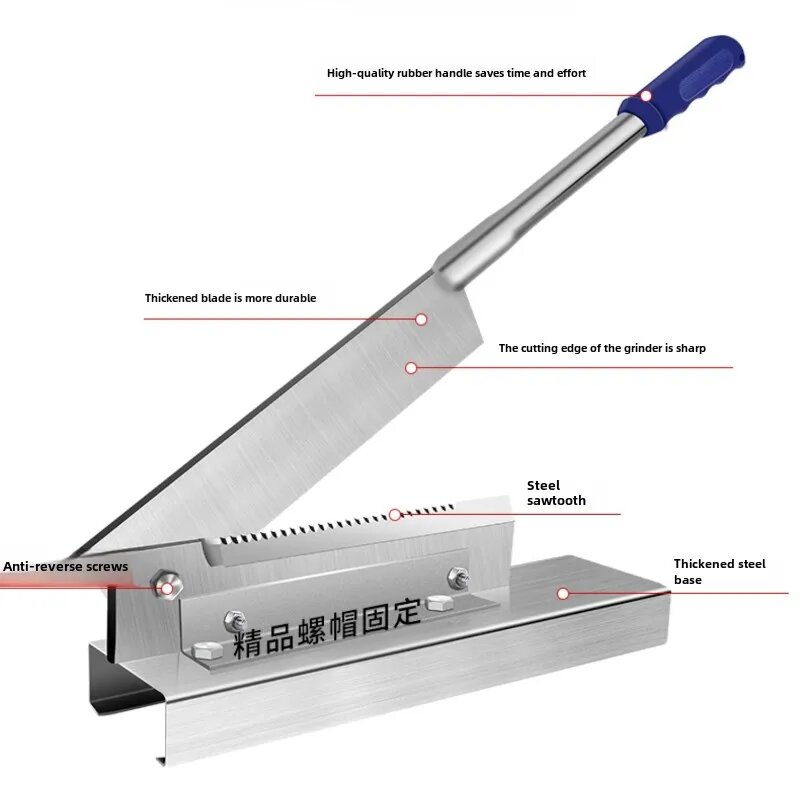 High-quality rubber handle saves time and effort

Thickened blade is more durable

The cutting edge of the grinder is sharp

Steel sawtooth

Anti-reverse screws

Thickened steel base

精品螺帽固定