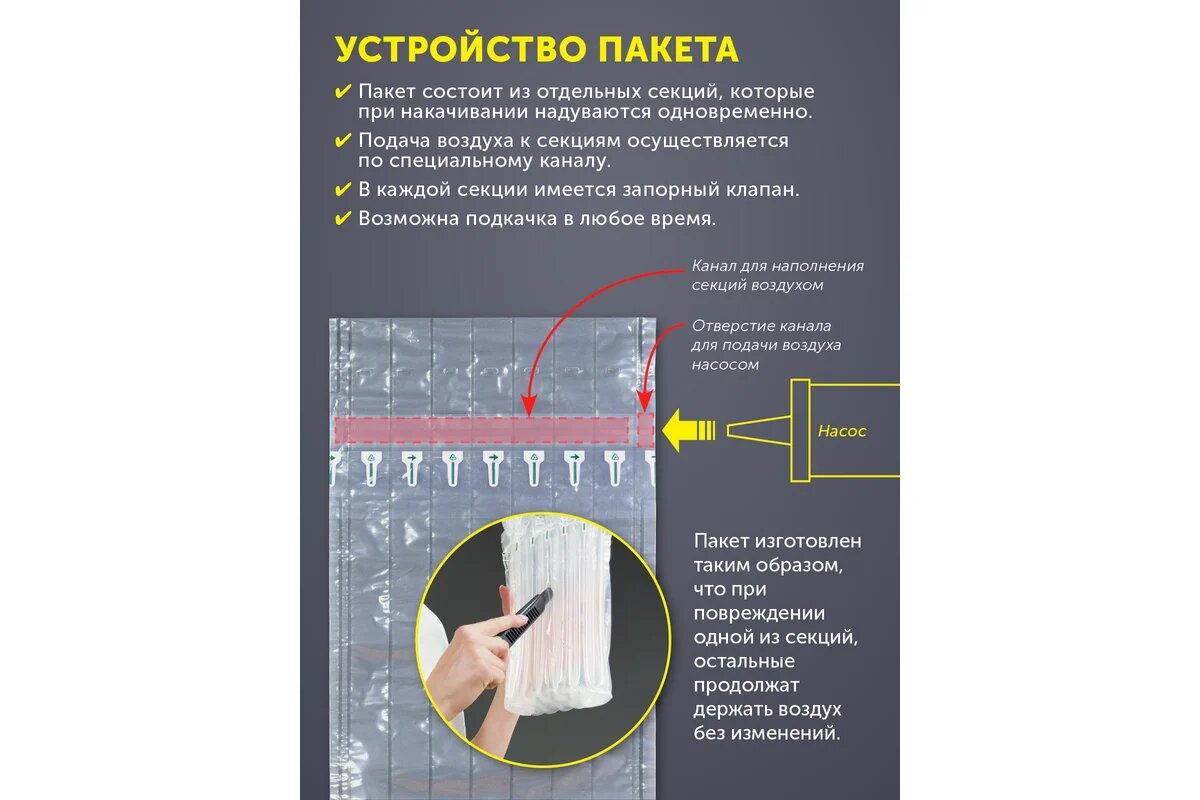 УСТРОЙСТВО ПАКЕТА

✔ Пакет состоит из отдельных секций, которые при накачивании надуваются одновременно.

✔ Подача воздуха к секциям осуществляется по специальному каналу.

✔ В каждой секции имеется запорный клапан.

✔ Возможна подкачка в любое время.

Канал для наполнения секций воздухом

Отверстие канала для подачи воздуха насосом

Насос

Пакет изготовлен таким образом, что при повреждении одной из секций, остальные продолжат держать воздух без изменений.