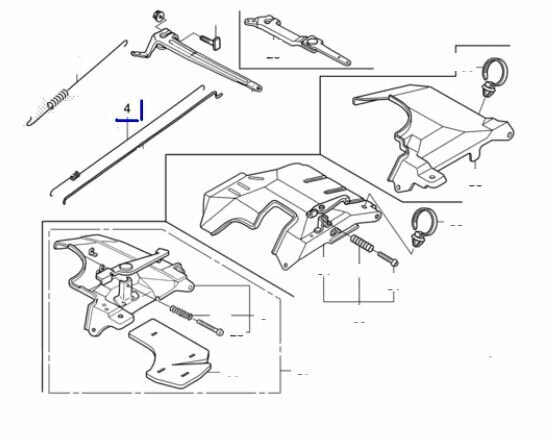 4