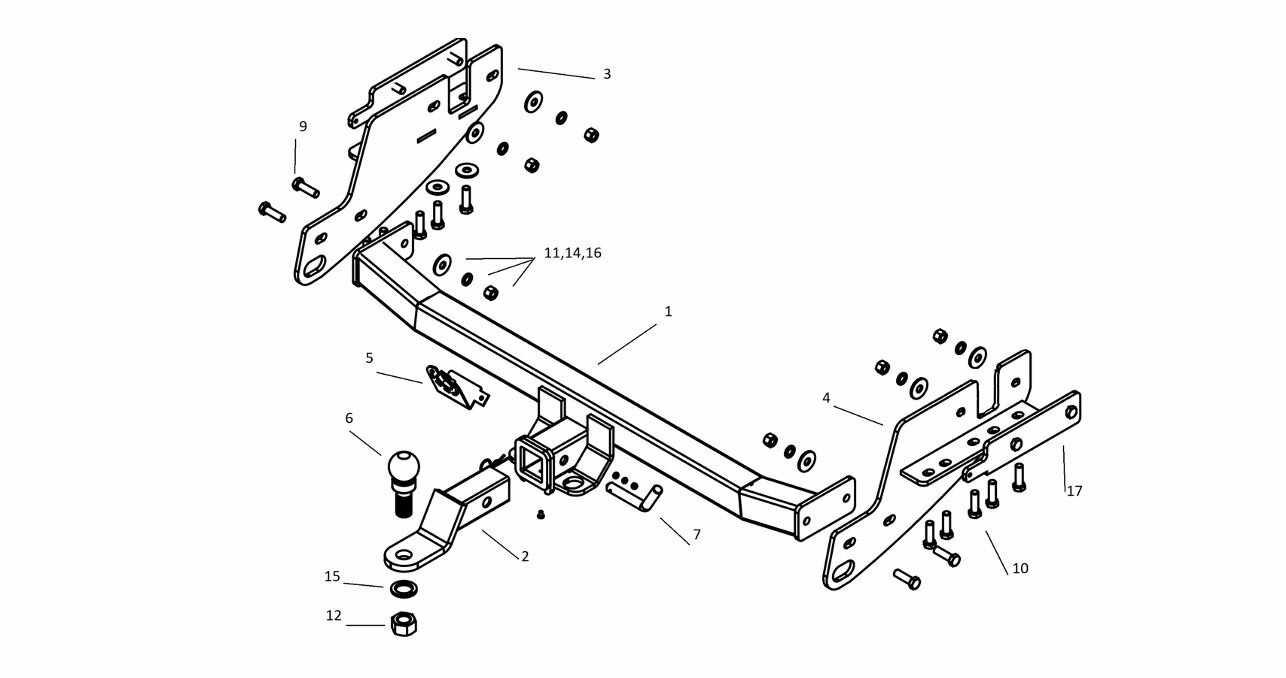 3
9
11,14,16
1
5
6
4
17
7
2
10
15
12