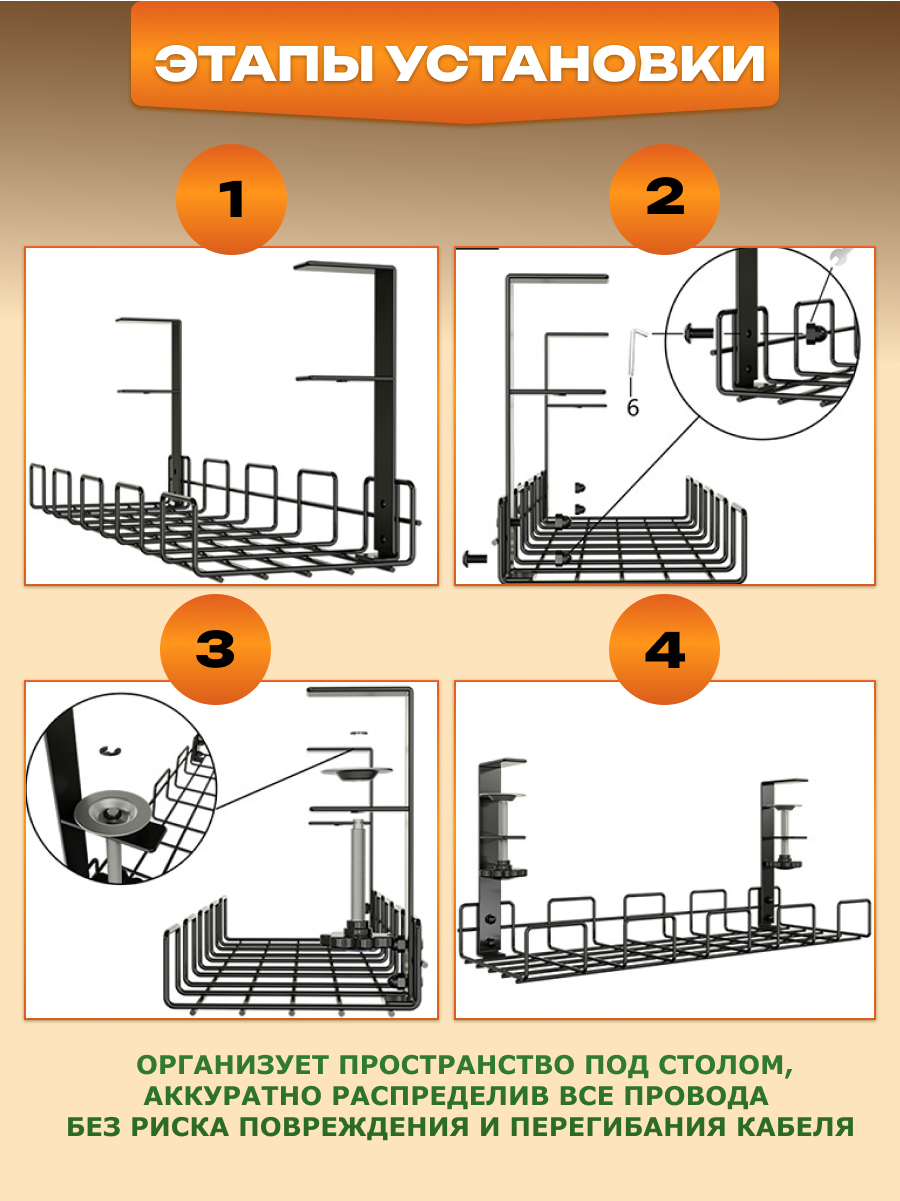 ЭТАПЫ УСТАНОВКИ

1

2

6

3

4

ОРГАНИЗУЕТ ПРОСТРАНСТВО ПОД СТОЛОМ, АККУРАТНО РАСПРЕДЕЛИВ ВСЕ ПРОВОДА БЕЗ РИСКА ПОВРЕЖДЕНИЯ И ПЕРЕГИБАНИЯ КАБЕЛЯ