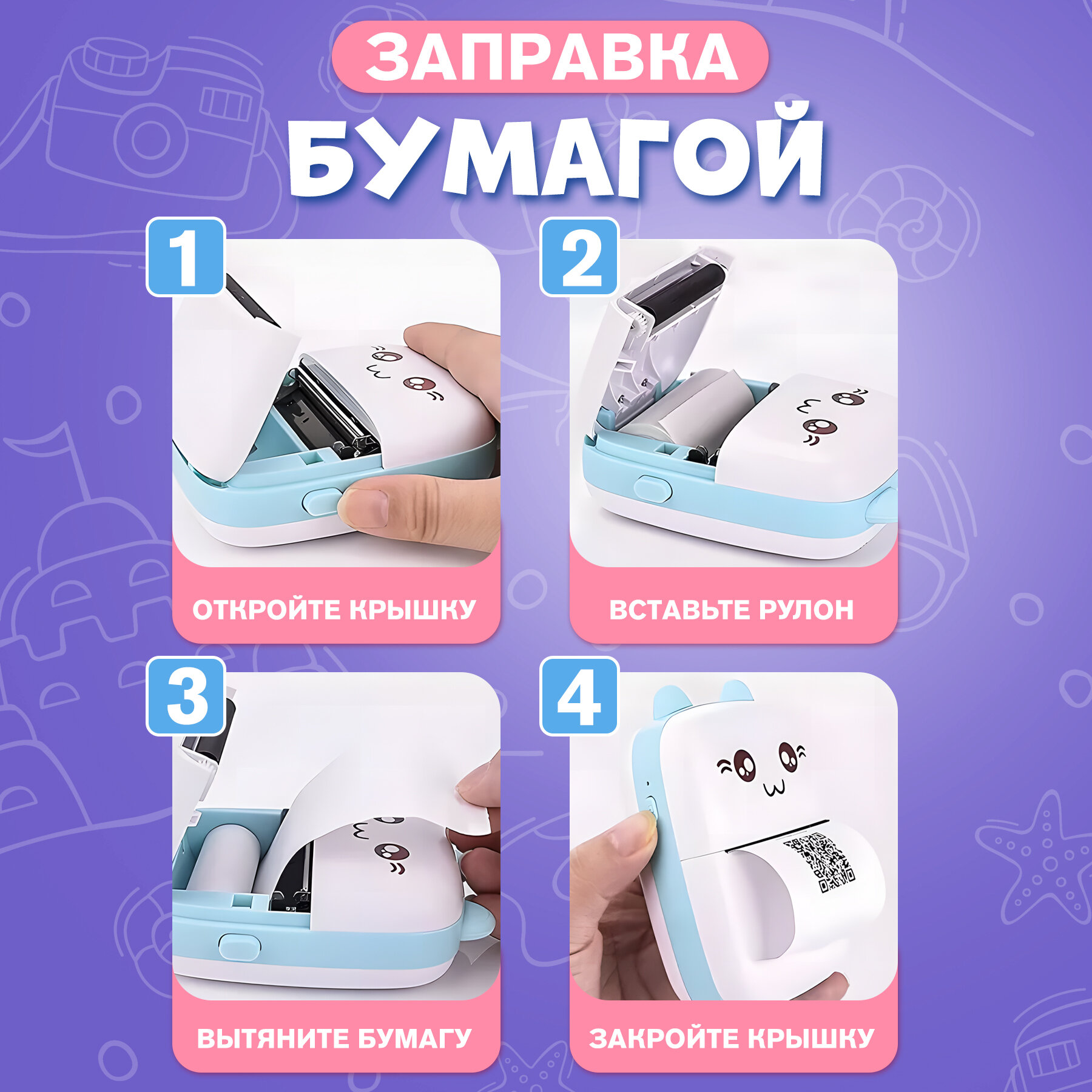 ЗАПРАВКА
БУМАГОЙ

1
ОТКРОЙТЕ КРЫШКУ

2
ВСТАВЬТЕ РУЛОН

3
ВЫТЯНИТЕ БУМАГУ

4
ЗАКРОЙТЕ КРЫШКУ