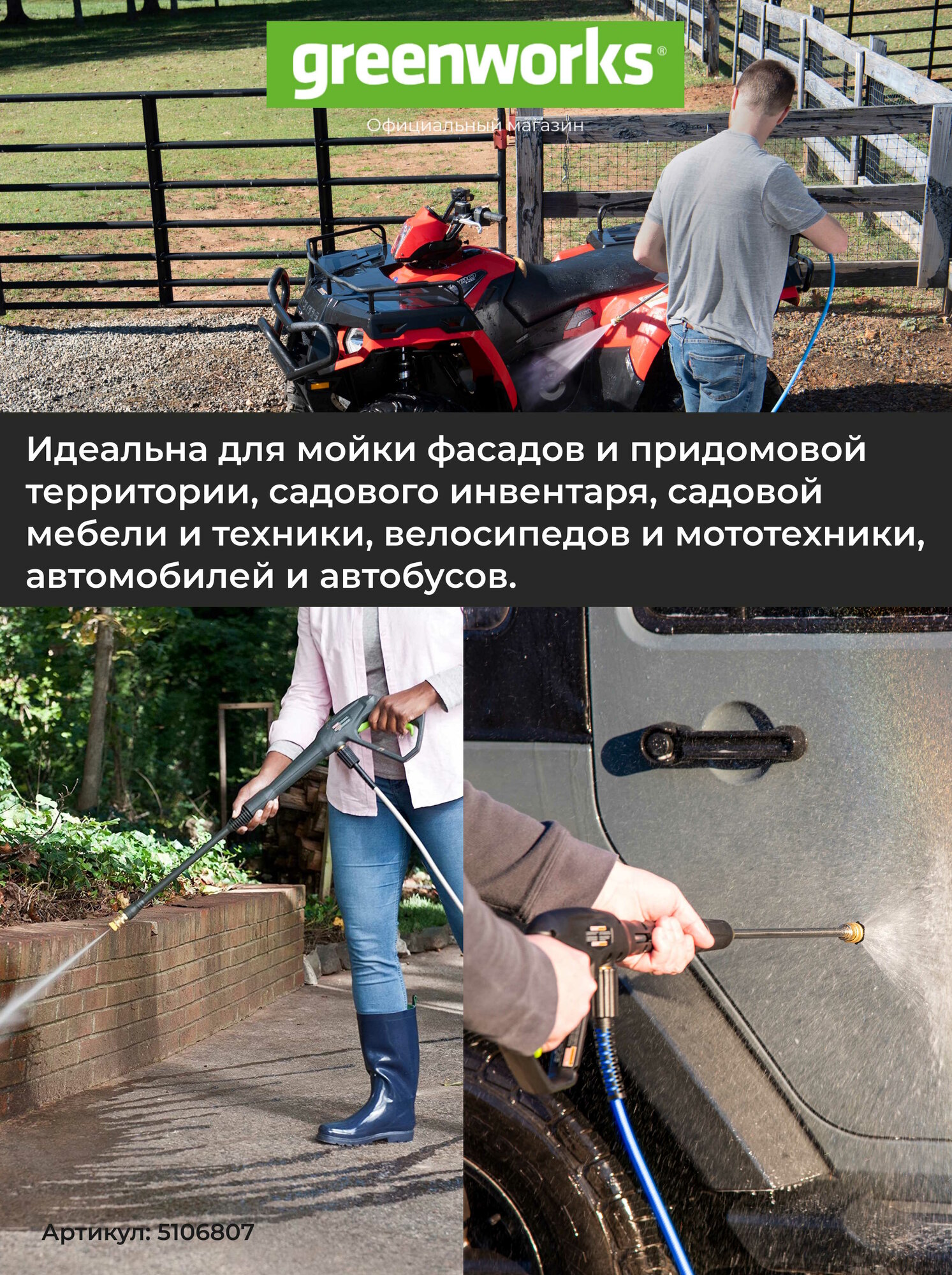 greenworks®

Официальный магазин

Идеальна для мойки фасадов и придомовой территории, садового инвентаря, садовой мебели и техники, велосипедов и мототехники, автомобилей и автобусов.

Артикул: 5106807