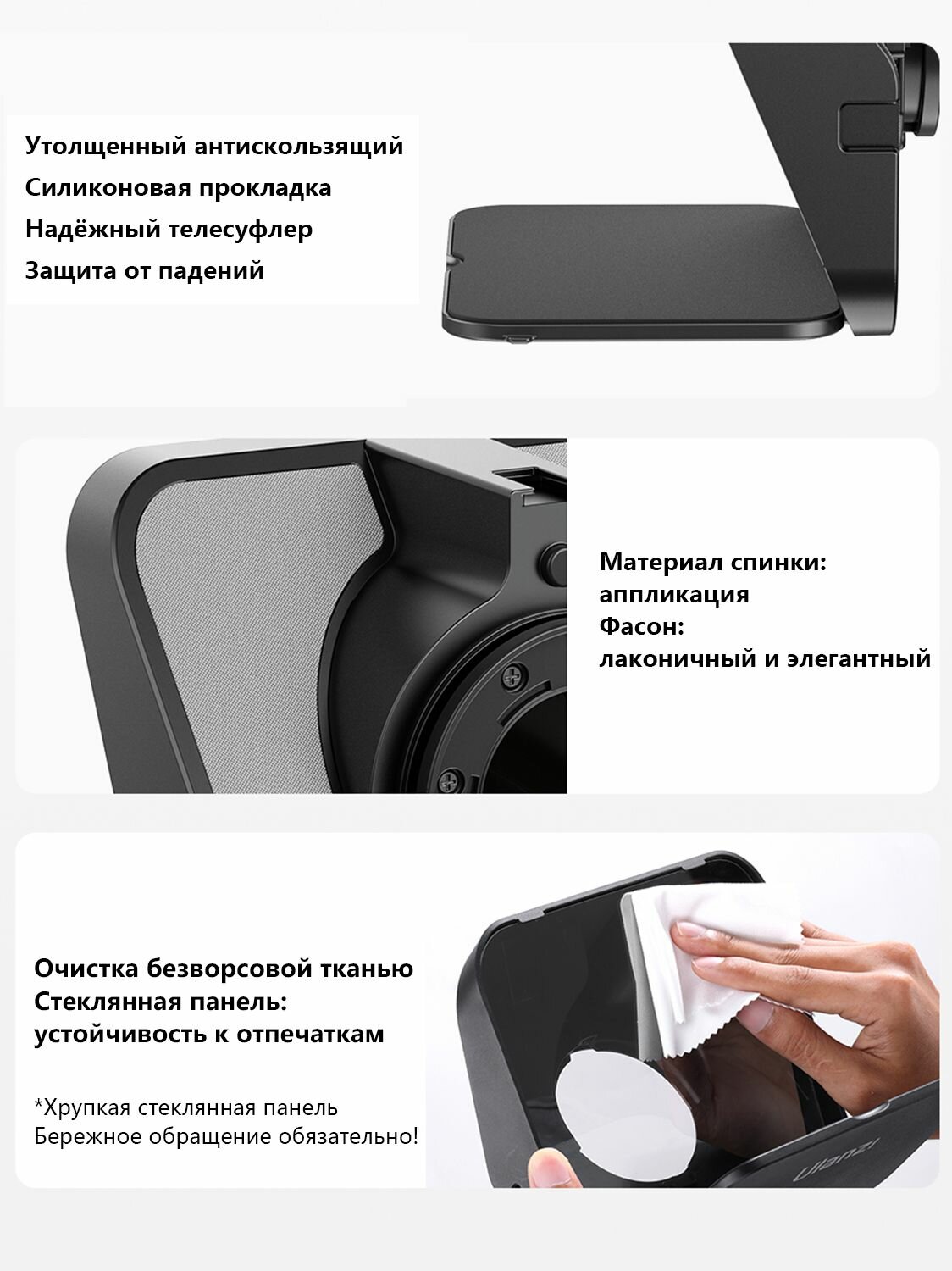 Утолщенный антискользящий
Силиконовая прокладка
Надёжный телесуфлер
Защита от падений

Материал спинки:
аппликация
Фасон:
лаконичный и элегантный

Очистка безворсовой тканью
Стеклянная панель:
устойчивость к отпечаткам

*Хрупкая стеклянная панель
Бережное обращение обязательно!

Ulanzi