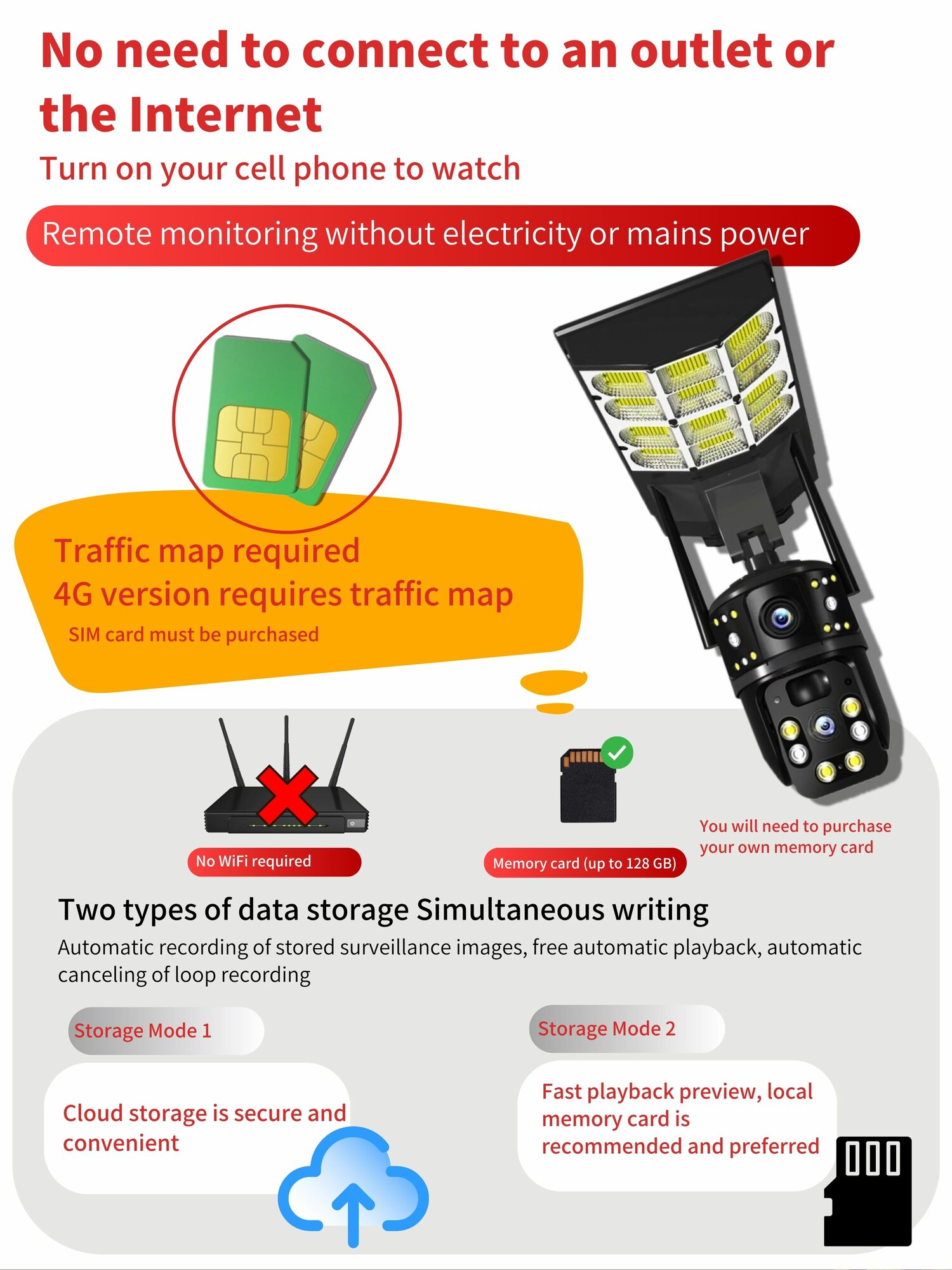 No need to connect to an outlet or the Internet

Turn on your cell phone to watch

Remote monitoring without electricity or mains power

Traffic map required
4G version requires traffic map
SIM card must be purchased

No WiFi required

Memory card (up to 128 GB)

You will need to purchase your own memory card

Two types of data storage Simultaneous writing

Automatic recording of stored surveillance images, free automatic playback, automatic canceling of loop recording

Storage Mode 1

Cloud storage is secure and convenient

Storage Mode 2

Fast playback preview, local memory card is recommended and preferred