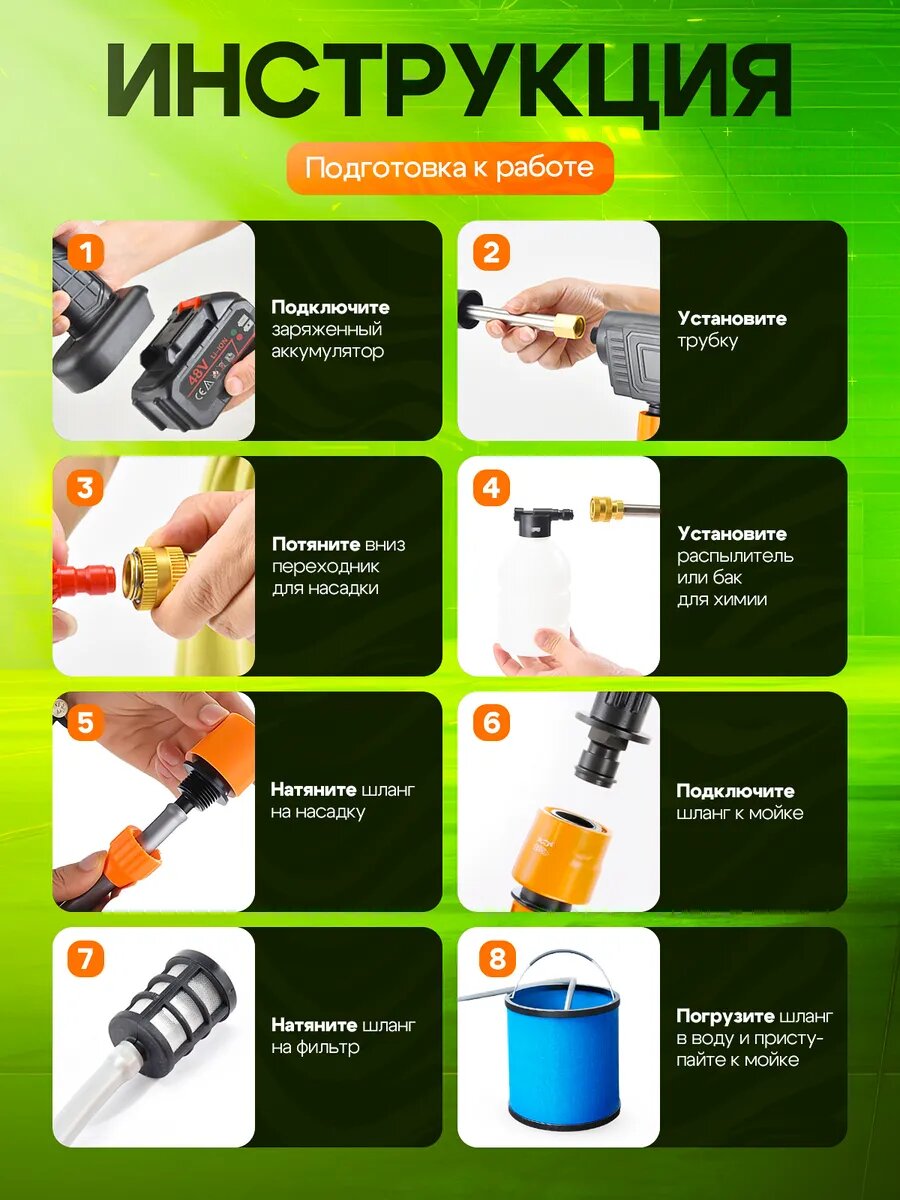 ИНСТРУКЦИЯ

Подготовка к работе

1

48V

Подключите заряженный аккумулятор

2

Установите трубку

3

Потяните вниз переходник для насадки

4

Установите распылитель или бак для химии

5

Натяните шланг на насадку

6

Подключите шланг к мойке

7

Натяните шланг на фильтр

8

Погрузите шланг в воду и приступайте к мойке