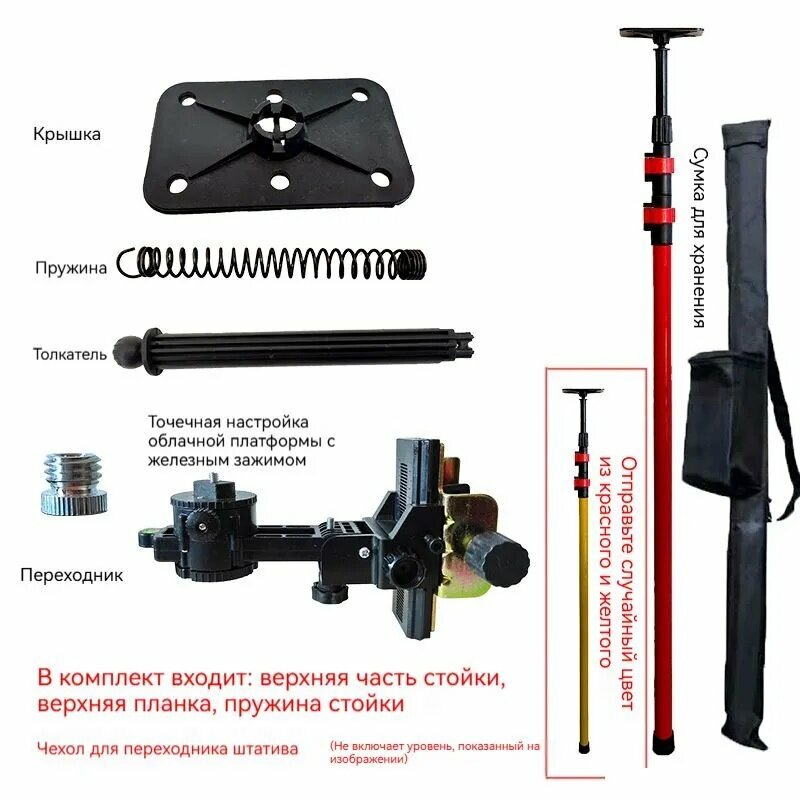 Крышка

Пружина

Толкатель

Точечная настройка облачной платформы с железным зажимом

Переходник

Сумка для хранения

Отправьте случайный цвет из красного и желтого

В комплект входит: верхняя часть стойки, верхняя планка, пружина стойки

Чехол для переходника штатива

(Не включает уровень, показанный на изображении)