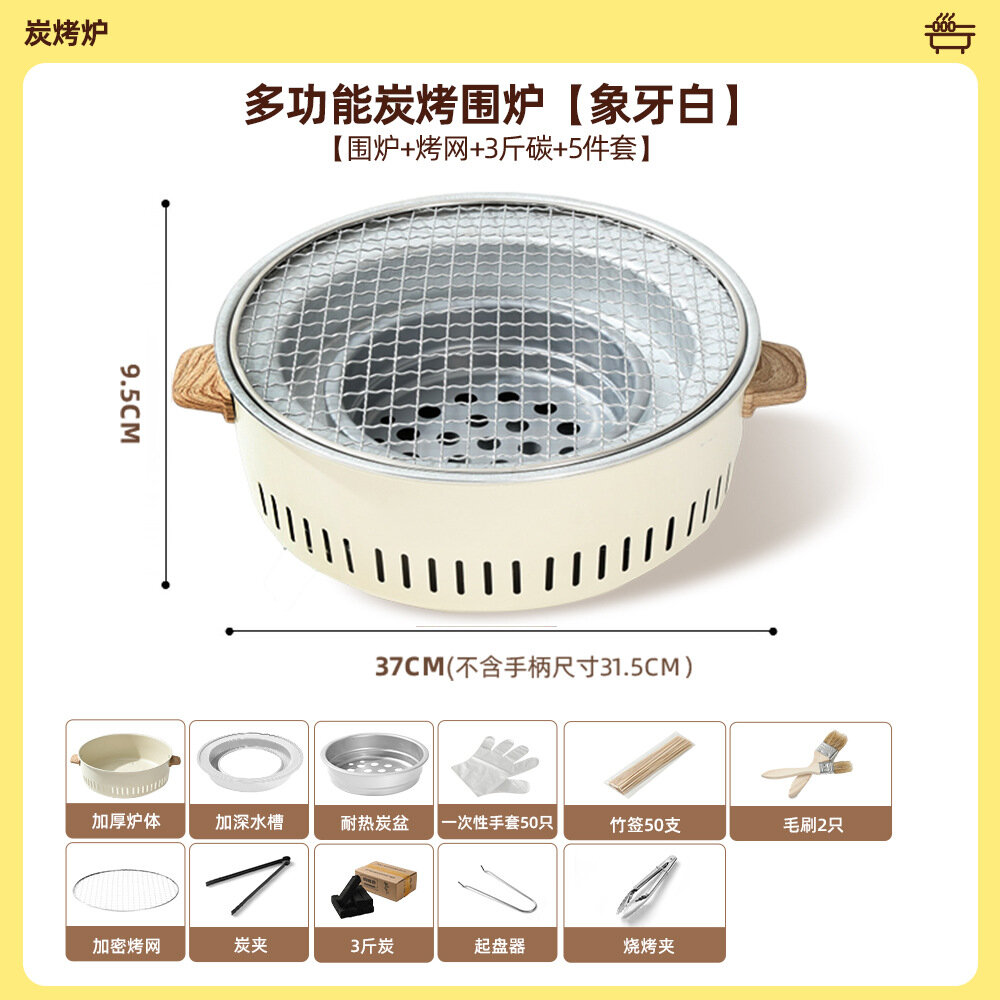 炭烤炉

多功能炭烤围炉【象牙白】
【围炉+烤网+3斤碳+5件套】

9.5CM

37CM(不含手柄尺寸31.5CM)

加厚炉体
加深水槽
耐热炭盆
一次性手套50只
竹签50支
毛刷2只
加密烤网
炭夹
3斤炭
起盘器
烧烤夹