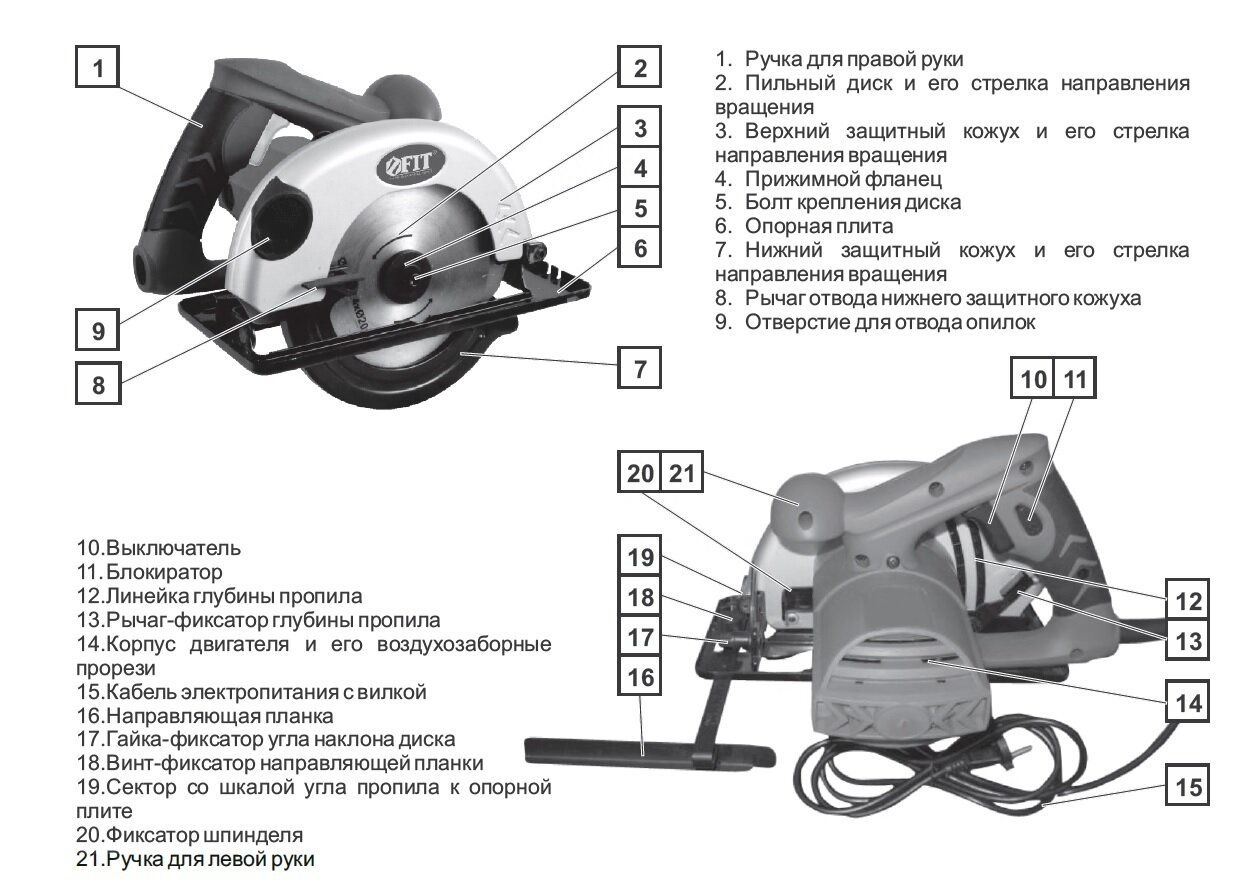 1

2

3

4

5

6

9

8

7

FIT

1. Ручка для правой руки
2. Пильный диск и его стрелка направления вращения
3. Верхний защитный кожух и его стрелка направления вращения
4. Прижимной фланец
5. Болт крепления диска
6. Опорная плита
7. Нижний защитный кожух и его стрелка направления вращения
8. Рычаг отвода нижнего защитного кожуха
9. Отверстие для отвода опилок

10 11

20 21

19

18

17

16

12

13

14

15

10.Выключатель
11.Блокиратор
12.Линейка глубины пропила
13.Рычаг-фиксатор глубины пропила
14.Корпус двигателя и его воздухозаборные прорези
15.Кабель электропитания с вилкой
16.Направляющая планка
17.Гайка-фиксатор угла наклона диска
18.Винт-фиксатор направляющей планки
19.Сектор со шкалой угла пропила к опорной плите
20.Фиксатор шпинделя
21.Ручка для левой руки