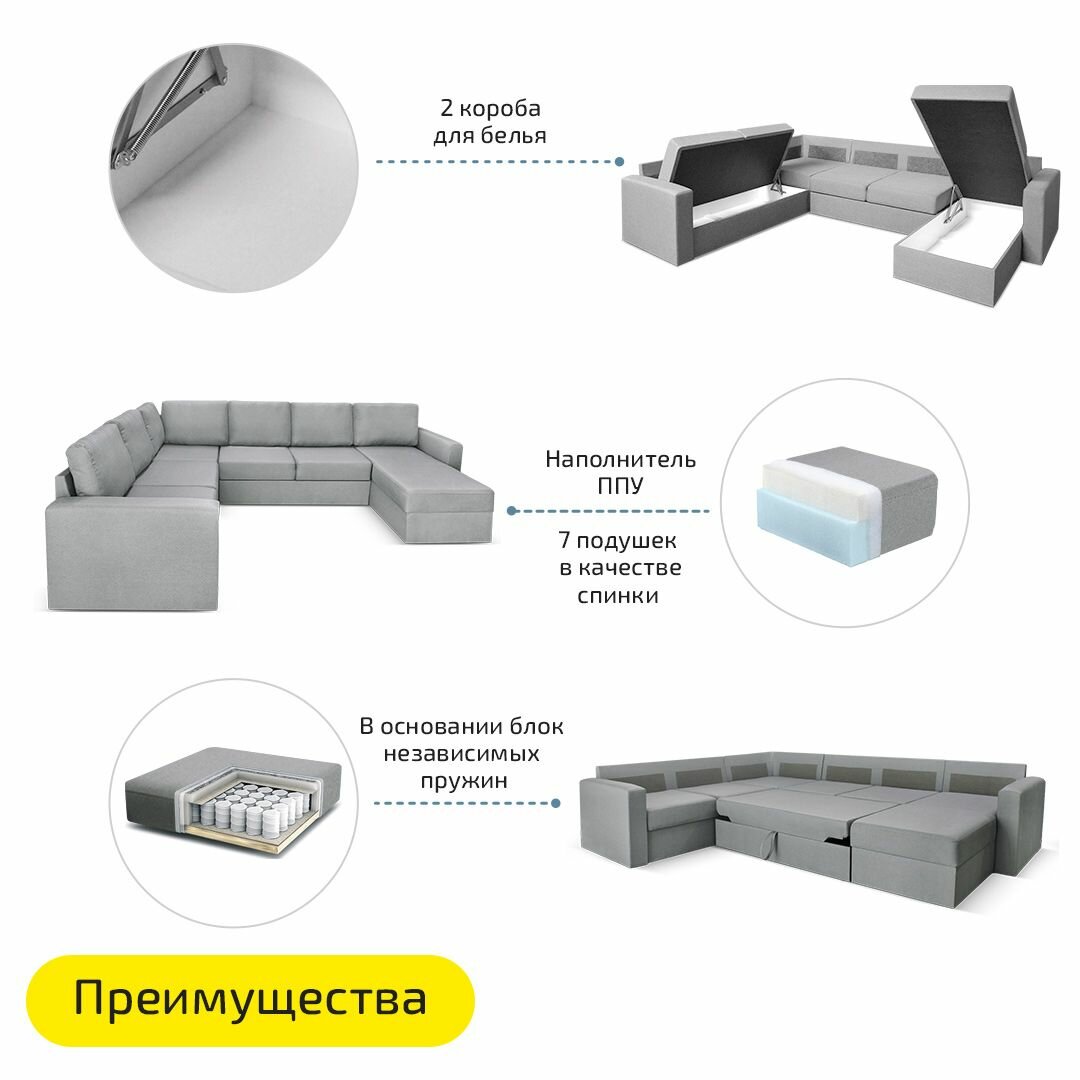 2 короба
для белья

Наполнитель
ППУ

7 подушек
в качестве
спинки

В основании блок
независимых
пружин

Преимущества