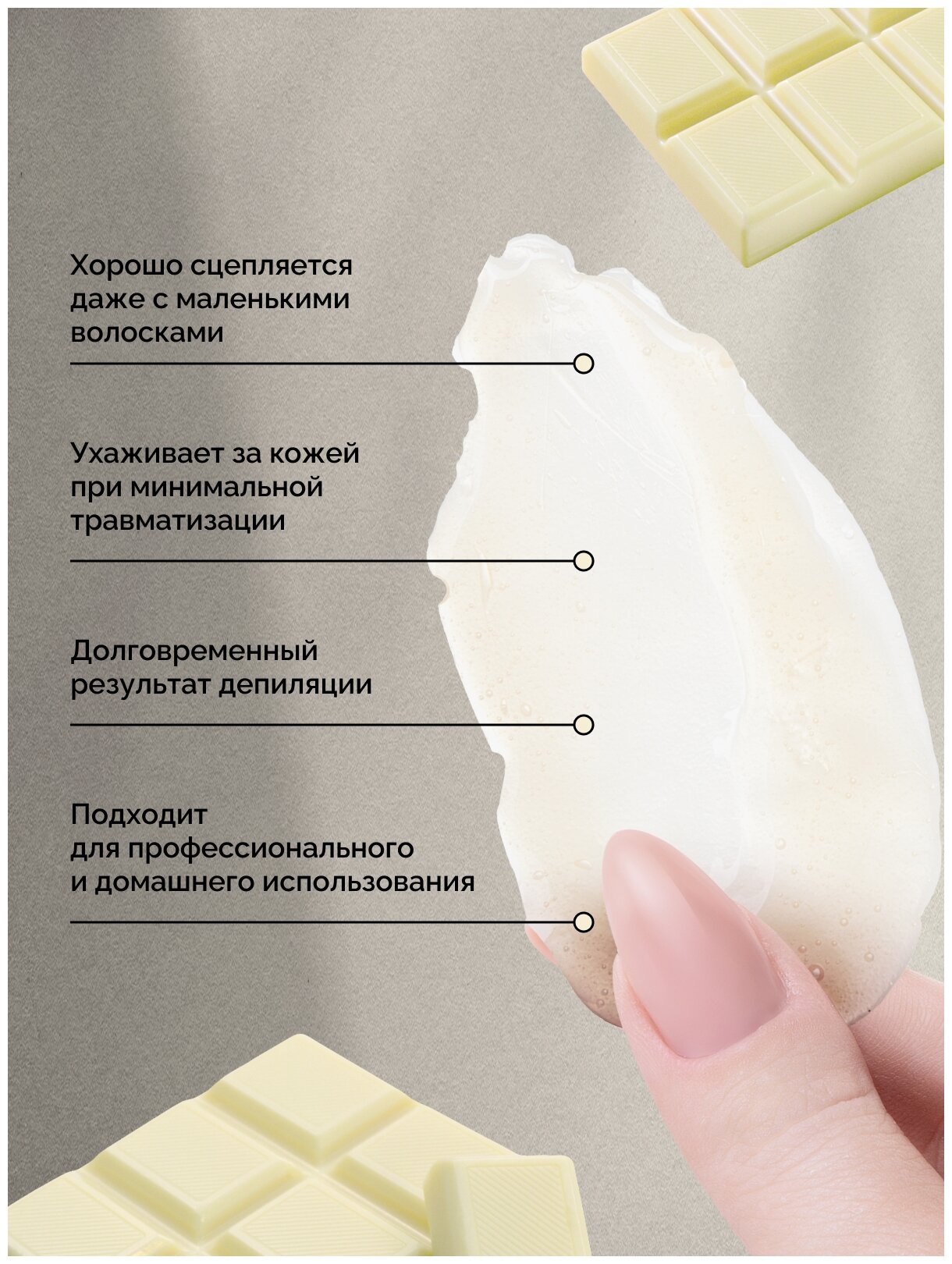 Хорошо сцепляется даже с маленькими волосками

Ухаживает за кожей при минимальной травматизации

Долговременный результат депиляции

Подходит для профессионального и домашнего использования