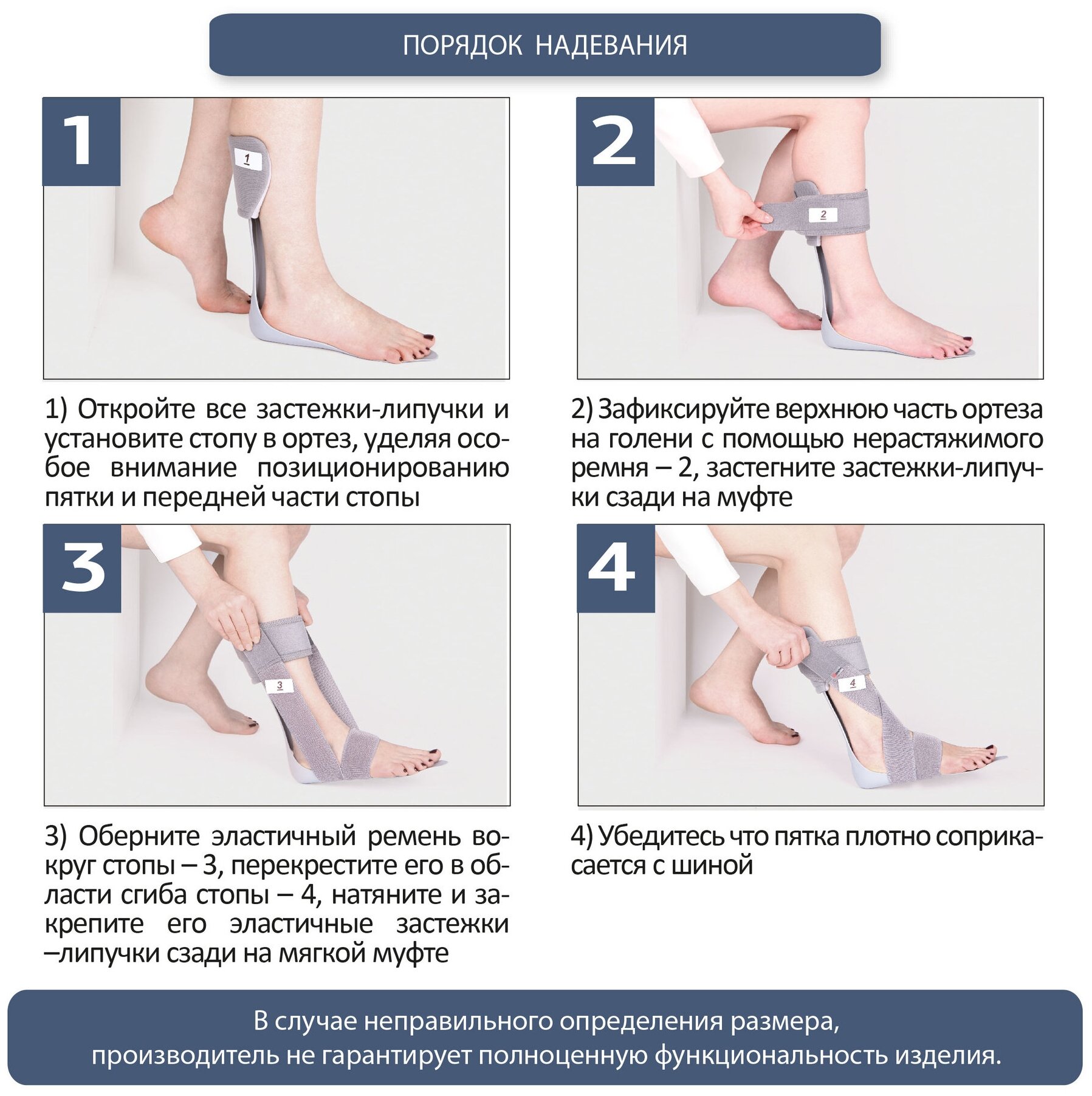 ПОРЯДОК НАДЕВАНИЯ

1

1

1) Откройте все застежки-липучки и установите стопу в ортез, уделяя особое внимание позиционированию пятки и передней части стопы

2

2

2) Зафиксируйте верхнюю часть ортеза на голени с помощью нерастяжимого ремня – 2, застегните застежки-липучки сзади на муфте

3

3

3) Оберните эластичный ремень вокруг стопы – 3, перекрестите его в области сгиба стопы – 4, натяните и закрепите его эластичные застежки –липучки сзади на мягкой муфте

4

4

4) Убедитесь что пятка плотно соприкасается с шиной

В случае неправильного определения размера, производитель не гарантирует полноценную функциональность изделия.