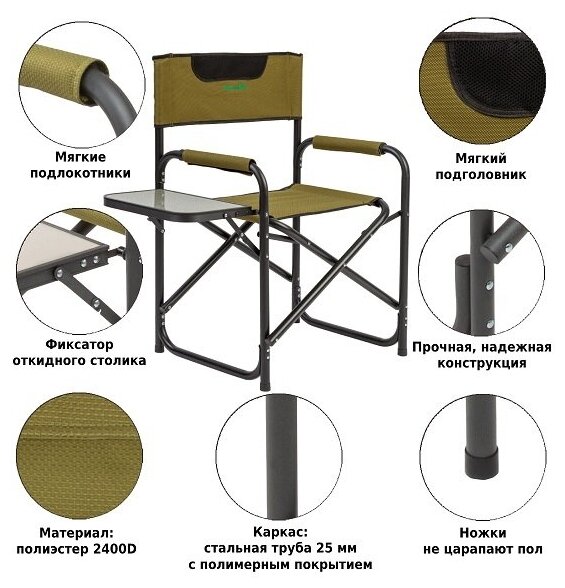 Мягкие подлокотники

Мягкий подголовник

Фиксатор откидного столика

Прочная, надежная конструкция

Материал: полиэстер 2400D

Каркас: стальная труба 25 мм с полимерным покрытием

Ножки не царапают пол