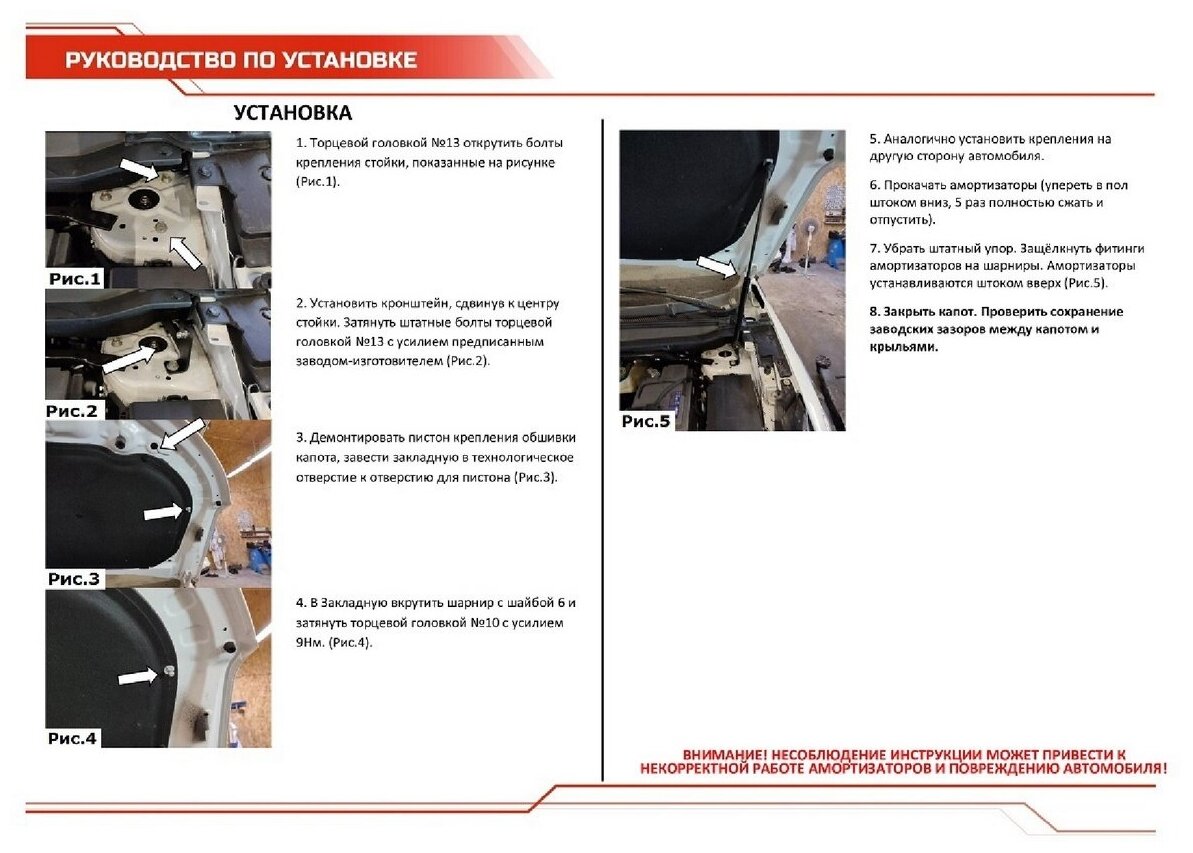 РУКОВОДСТВО ПО УСТАНОВКЕ

УСТАНОВКА

Рис.1

1. Торцевой головкой №13 открутить болты крепления стойки, показанные на рисунке (Рис.1).

Рис.2

2. Установить кронштейн, сдвинув к центру стойки. Затянуть штатные болты торцевой головкой №13 с усилием предписанным заводом-изготовителем (Рис.2).

Рис.3

3. Демонтировать пистон крепления обшивки капота, завести закладную в технологическое отверстие к отверстию для пистона (Рис.3).

Рис.4

4. В Закладную вкрутить шарнир с шайбой 6 и затянуть торцевой головкой №10 с усилием 9Нм. (Рис.4).

Рис.5

5. Аналогично установить крепления на другую сторону автомобиля.

6. Прокачать амортизаторы (упереть в пол штоком вниз, 5 раз полностью сжать и отпустить).

7. Убрать штатный упор. Защёлкнуть фитинги амортизаторов на шарниры. Амортизаторы устанавливаются штоком вверх (Рис.5).

8. Закрыть капот. Проверить сохранение заводских зазоров между капотом и крыльями.

ВНИМАНИЕ! НЕСОБЛЮДЕНИЕ ИНСТРУКЦИИ МОЖЕТ ПРИВЕСТИ К НЕКОРРЕКТНОЙ РАБОТЕ АМОРТИЗАТОРОВ И ПОВРЕЖДЕНИЮ АВТОМОБИЛЯ!