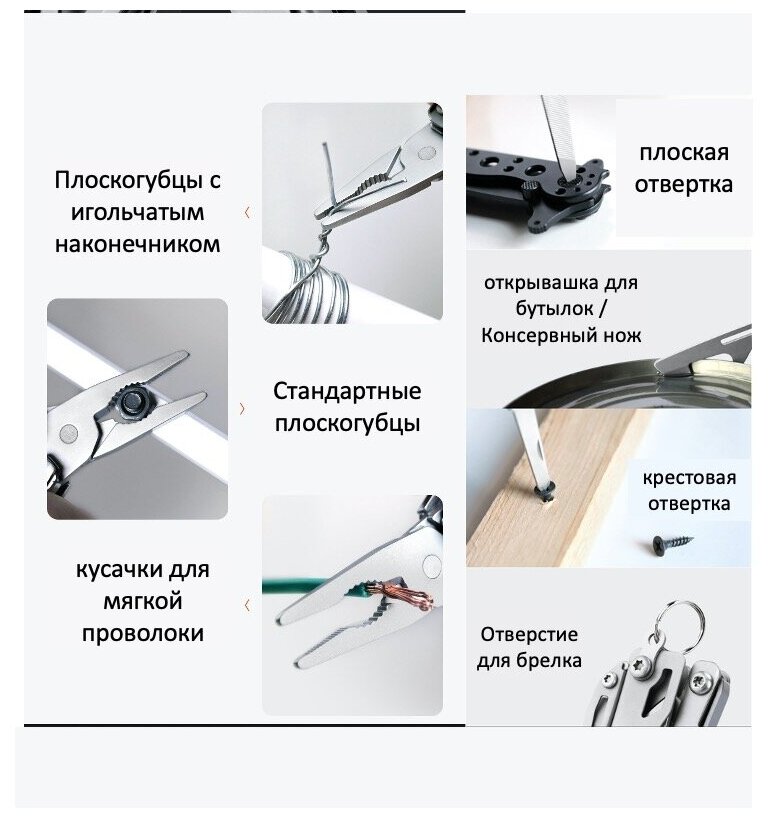 Плоскогубцы с игольчатым наконечником

Стандартные плоскогубцы

кусачки для мягкой проволоки

плоская отвертка

открывашка для бутылок / Консервный нож

крестовая отвертка

Отверстие для брелка