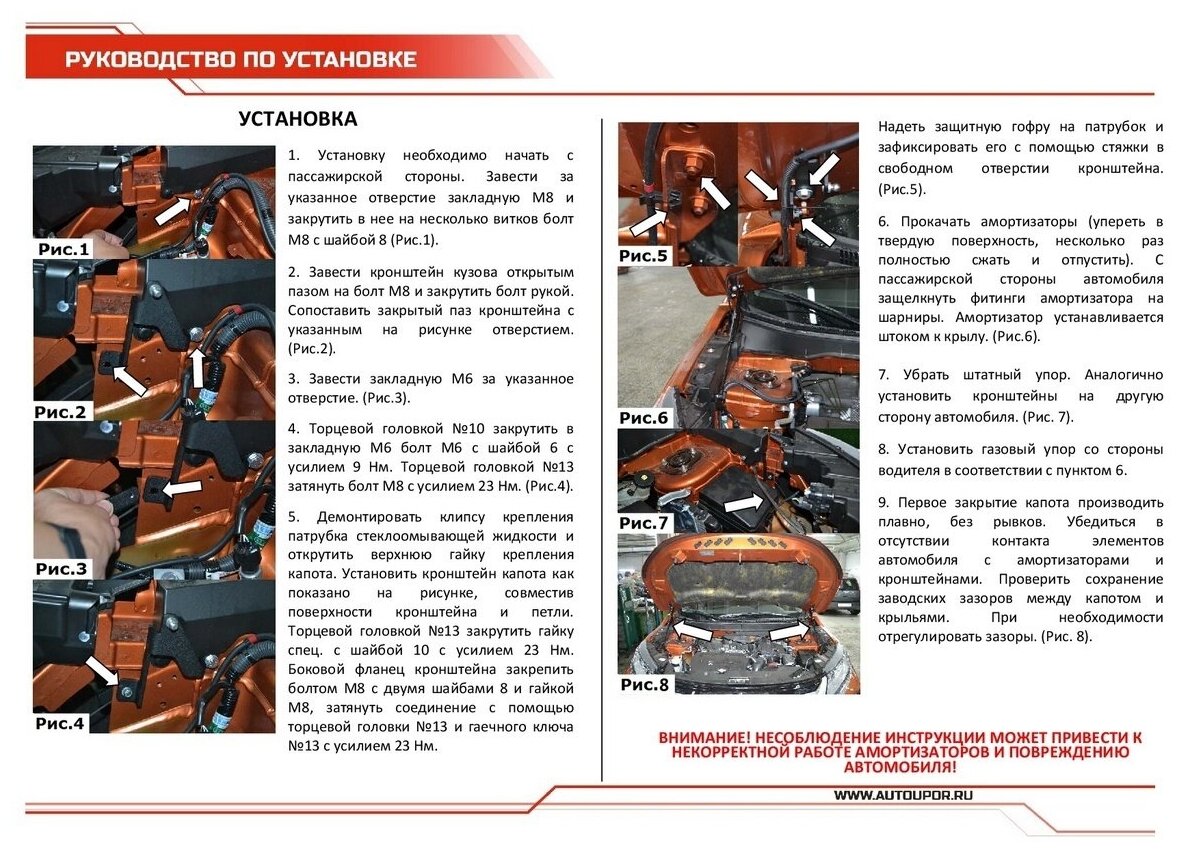 РУКОВОДСТВО ПО УСТАНОВКЕ

УСТАНОВКА

Рис.1

Рис.2

Рис.3

Рис.4

1. Установку необходимо начать с пассажирской стороны. Завести за указанное отверстие закладную М8 и закрутить в нее на несколько витков болт М8 с шайбой 8 (Рис.1).

2. Завести кронштейн кузова открытым пазом на болт М8 и закрутить болт рукой. Сопоставить закрытый паз кронштейна с указанным на рисунке отверстием. (Рис.2).

3. Завести закладную М6 за указанное отверстие. (Рис.3).

4. Торцевой головкой №10 закрутить в закладную М6 болт М6 с шайбой 6 с усилием 9 Нм. Торцевой головкой №13 затянуть болт М8 с усилием 23 Нм. (Рис.4).

5. Демонтировать клипсу крепления патрубка стеклоомывающей жидкости и открутить верхнюю гайку крепления капота. Установить кронштейн капота как показано на рисунке, совместив поверхности кронштейна и петли. Торцевой головкой №13 закрутить гайку спец. с шайбой 10 с усилием 23 Нм. Боковой фланец кронштейна закрепить болтом М8 с двумя шайбами 8 и гайкой М8, затянуть соединение с помощью торцевой головки №13 и гаечного ключа №13 с усилием 23 Нм.

Рис.5

Рис.6

Рис.7

Рис.8

Надеть защитную гофру на патрубок и зафиксировать его с помощью стяжки в свободном отверстии кронштейна. (Рис.5).

6. Прокачать амортизаторы (упереть в твердую поверхность, несколько раз полностью сжать и отпустить). С пассажирской стороны автомобиля защелкнуть фитинги амортизатора на шарниры. Амортизатор устанавливается штоком к крылу. (Рис.6).

7. Убрать штатный упор. Аналогично установить кронштейны на другую сторону автомобиля. (Рис. 7).

8. Установить газовый упор со стороны водителя в соответствии с пунктом 6.

9. Первое закрытие капота производить плавно, без рывков. Убедиться в отсутствии контакта элементов автомобиля с амортизаторами и кронштейнами. Проверить сохранение заводских зазоров между капотом и крыльями. При необходимости отрегулировать зазоры. (Рис. 8).

ВНИМАНИЕ! НЕСОБЛЮДЕНИЕ ИНСТРУКЦИИ МОЖЕТ ПРИВЕСТИ К НЕКОРРЕКТНОЙ РАБОТЕ АМОРТИЗАТОРОВ И ПОВРЕЖДЕНИЮ АВТОМОБИЛЯ!

WWW.AUTOUPOR.RU