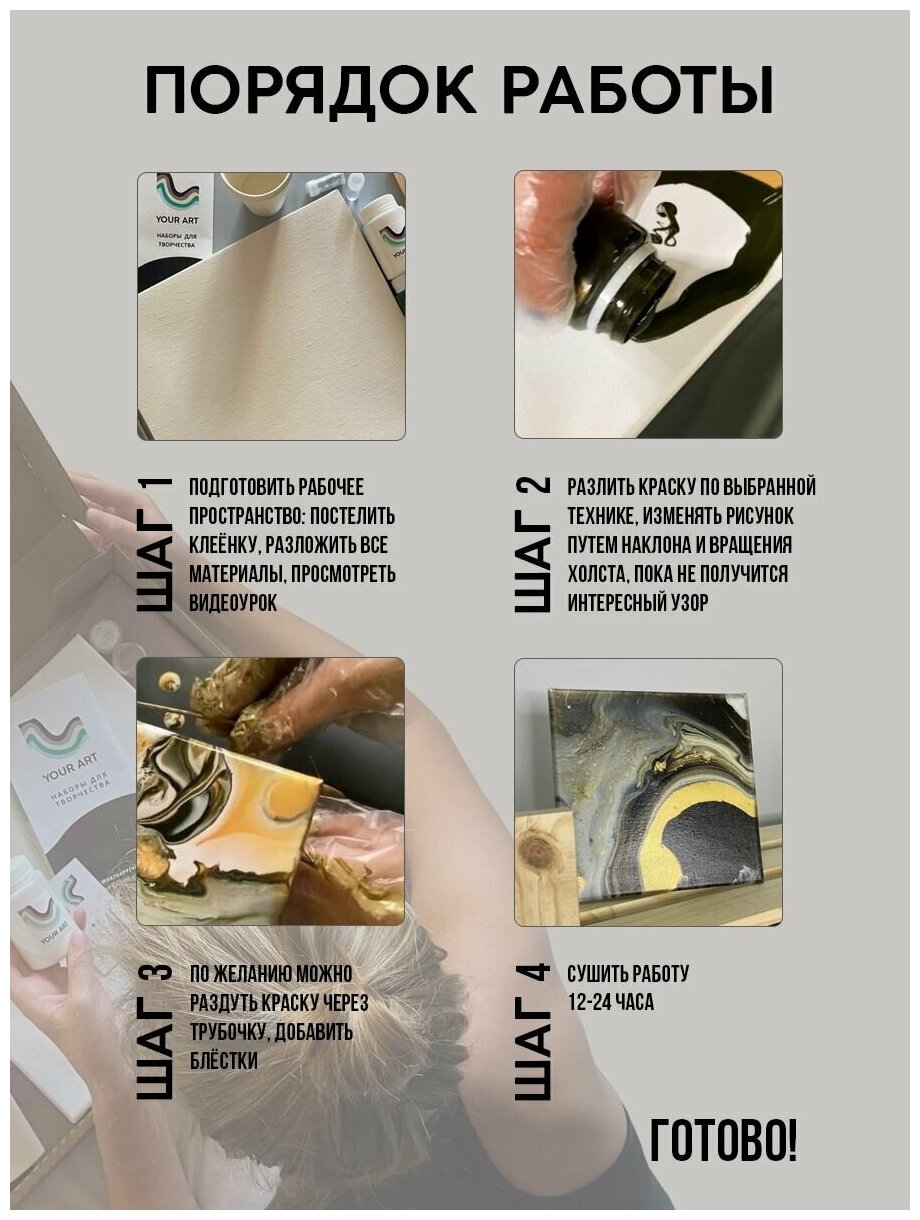 ПОРЯДОК РАБОТЫ

YOUR ART
НАБОРЫ ДЛЯ ТВОРЧЕСТВА

ШАГ 1
ПОДГОТОВИТЬ РАБОЧЕЕ ПРОСТРАНСТВО: ПОСТЕЛИТЬ КЛЕЁНКУ, РАЗЛОЖИТЬ ВСЕ МАТЕРИАЛЫ, ПРОСМОТРЕТЬ ВИДЕОУРОК

ШАГ 2
РАЗЛИТЬ КРАСКУ ПО ВЫБРАННОЙ ТЕХНИКЕ, ИЗМЕНЯТЬ РИСУНОК ПУТЕМ НАКЛОНА И ВРАЩЕНИЯ ХОЛСТА, ПОКА НЕ ПОЛУЧИТСЯ ИНТЕРЕСНЫЙ УЗОР

YOUR ART
НАБОРЫ ДЛЯ ТВОРЧЕСТВА

YOUR ART

ШАГ 3
ПО ЖЕЛАНИЮ МОЖНО РАЗДУТЬ КРАСКУ ЧЕРЕЗ ТРУБОЧКУ, ДОБАВИТЬ БЛЁСТКИ

ШАГ 4
СУШИТЬ РАБОТУ 12-24 ЧАСА

ГОТОВО!