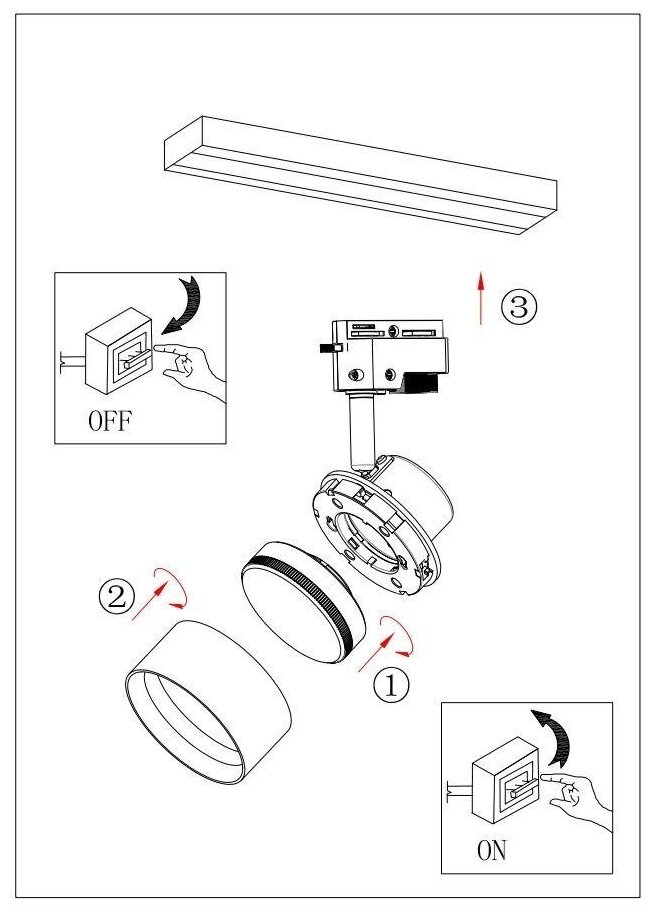 ③

OFF

②

①

ON