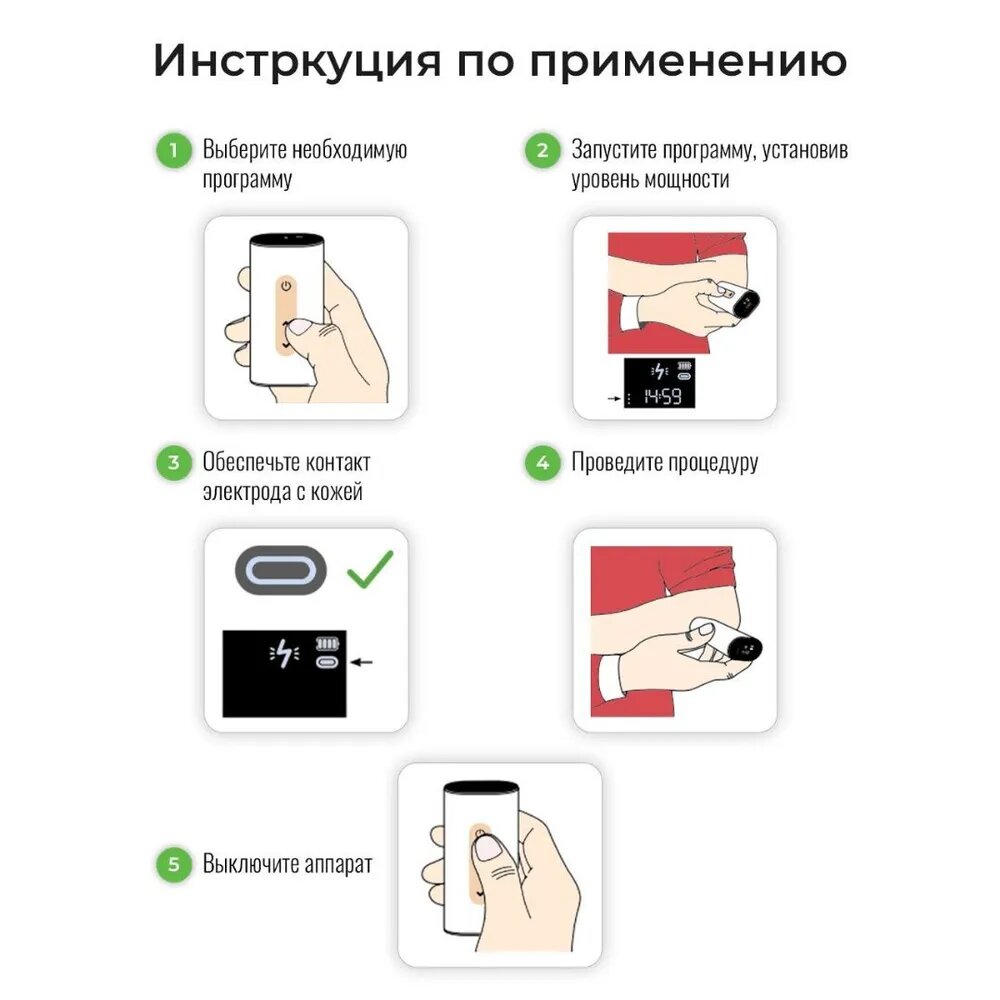 Инстркуция по применению

1 Выберите необходимую программу

2 Запустите программу, установив уровень мощности

14:59

3 Обеспечьте контакт электрода с кожей

4 Проведите процедуру

5 Выключите аппарат