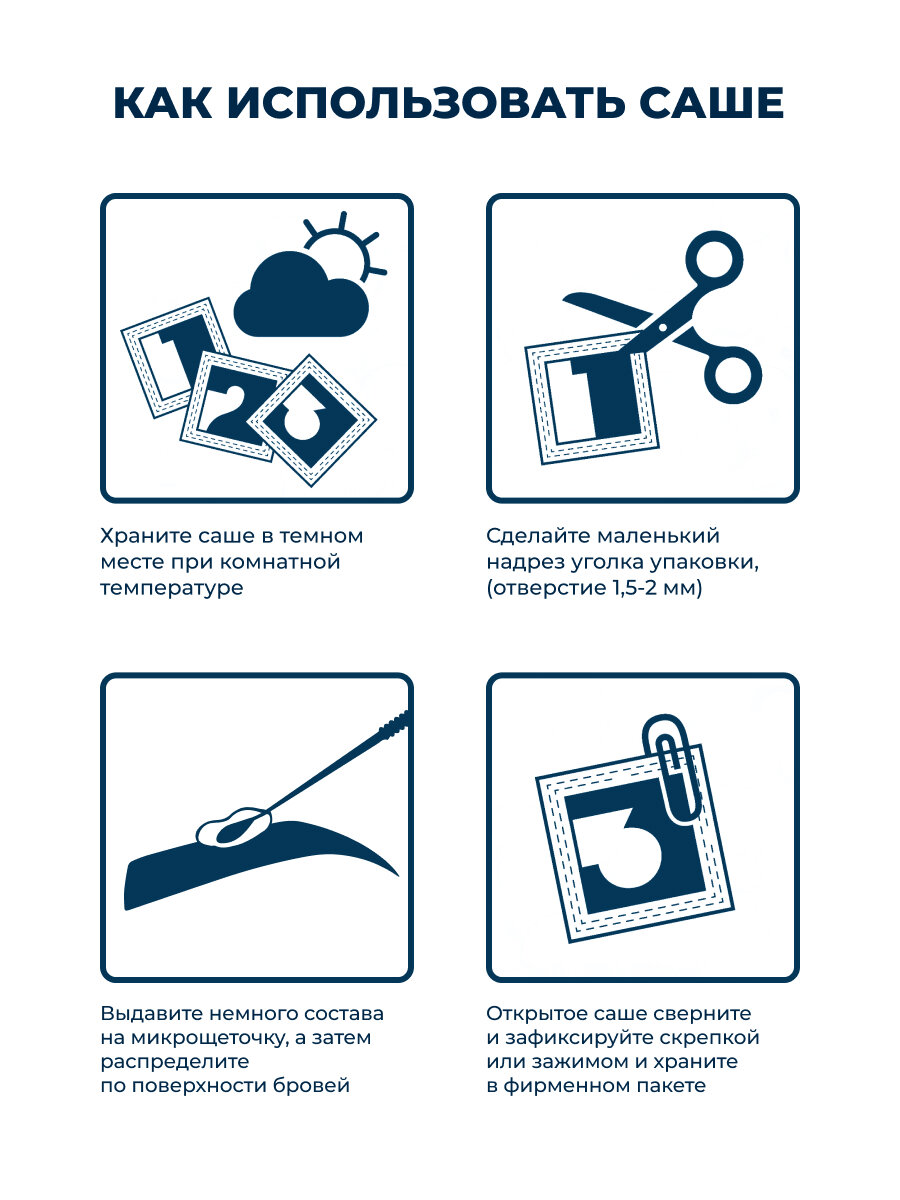 КАК ИСПОЛЬЗОВАТЬ САШЕ

1 2 3

Храните саше в темном месте при комнатной температуре

1

Сделайте маленький надрез уголка упаковки, (отверстие 1,5-2 мм)

Выдавите немного состава на микрощеточку, а затем распределите по поверхности бровей

3

Открытое саше сверните и зафиксируйте скрепкой или зажимом и храните в фирменном пакете