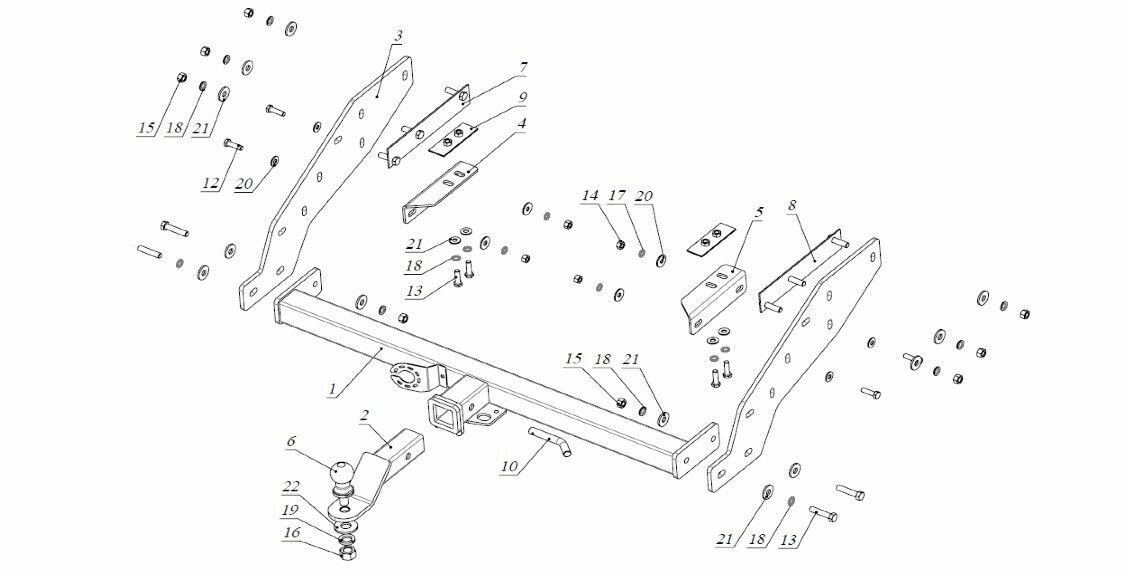 3
7
9
4
15 18 21
12 20
14 17 20
5
8
21
18
13
1
15 18 21
2
6
10
22
19
16
21 18 13