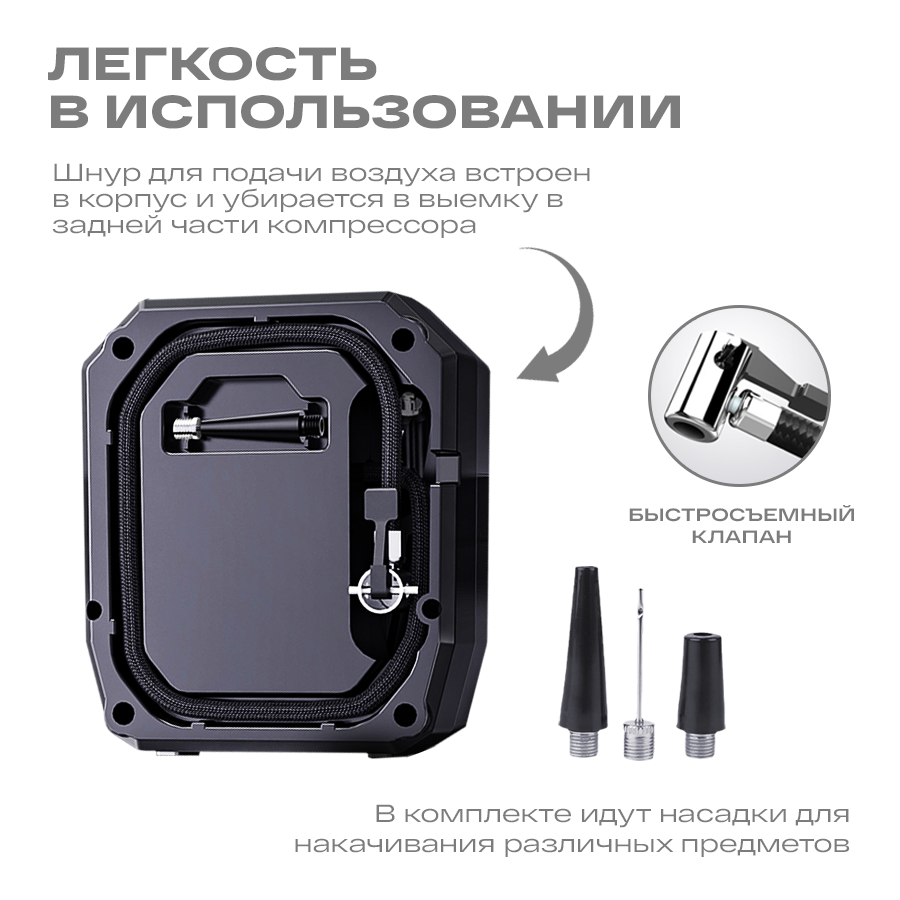 ЛЕГКОСТЬ В ИСПОЛЬЗОВАНИИ

Шнур для подачи воздуха встроен в корпус и убирается в выемку в задней части компрессора

БЫСТРОСЪЕМНЫЙ КЛАПАН

В комплекте идут насадки для накачивания различных предметов