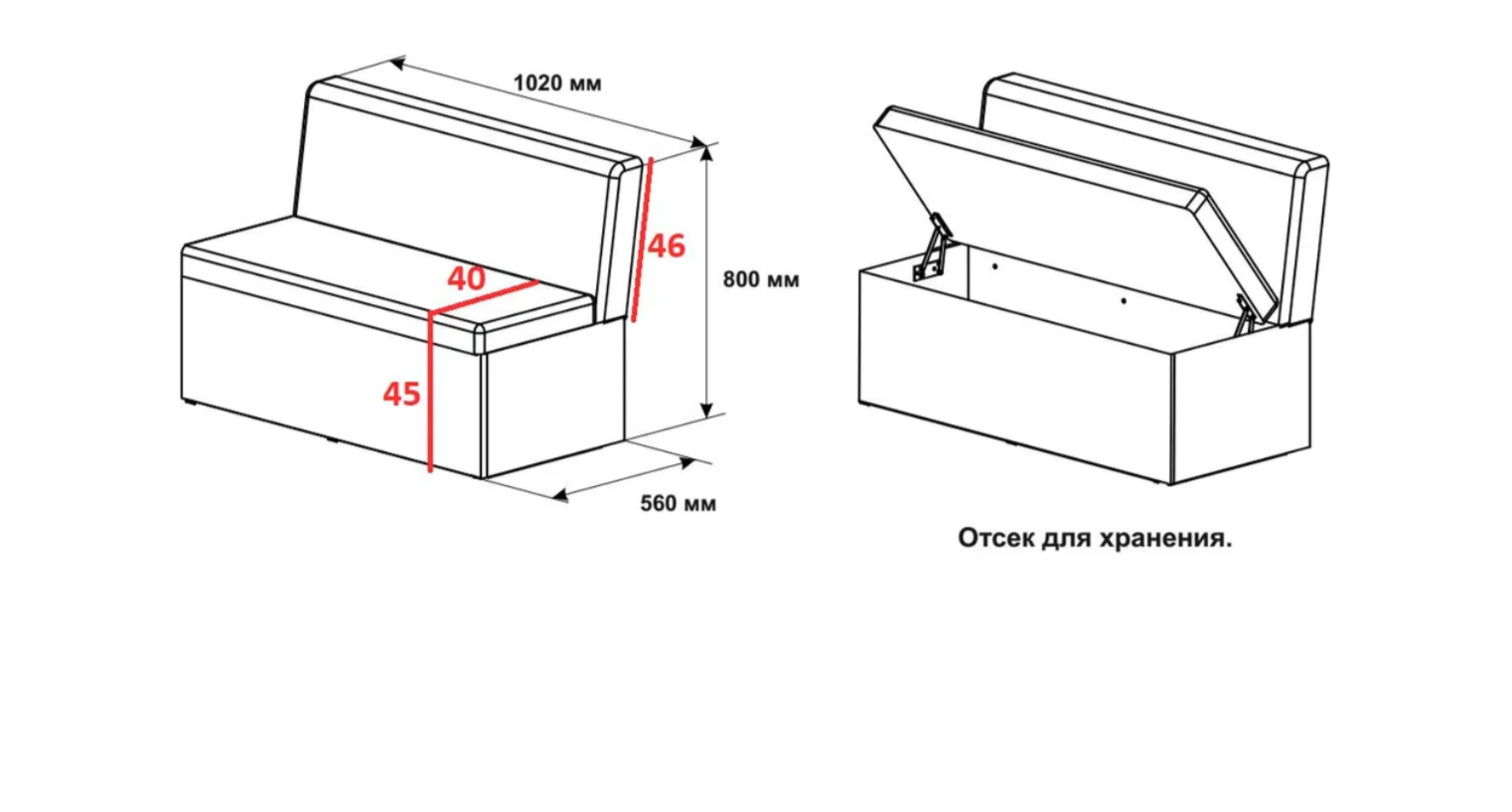 1020 мм

46

40

800 мм

45

560 мм

Отсек для хранения.