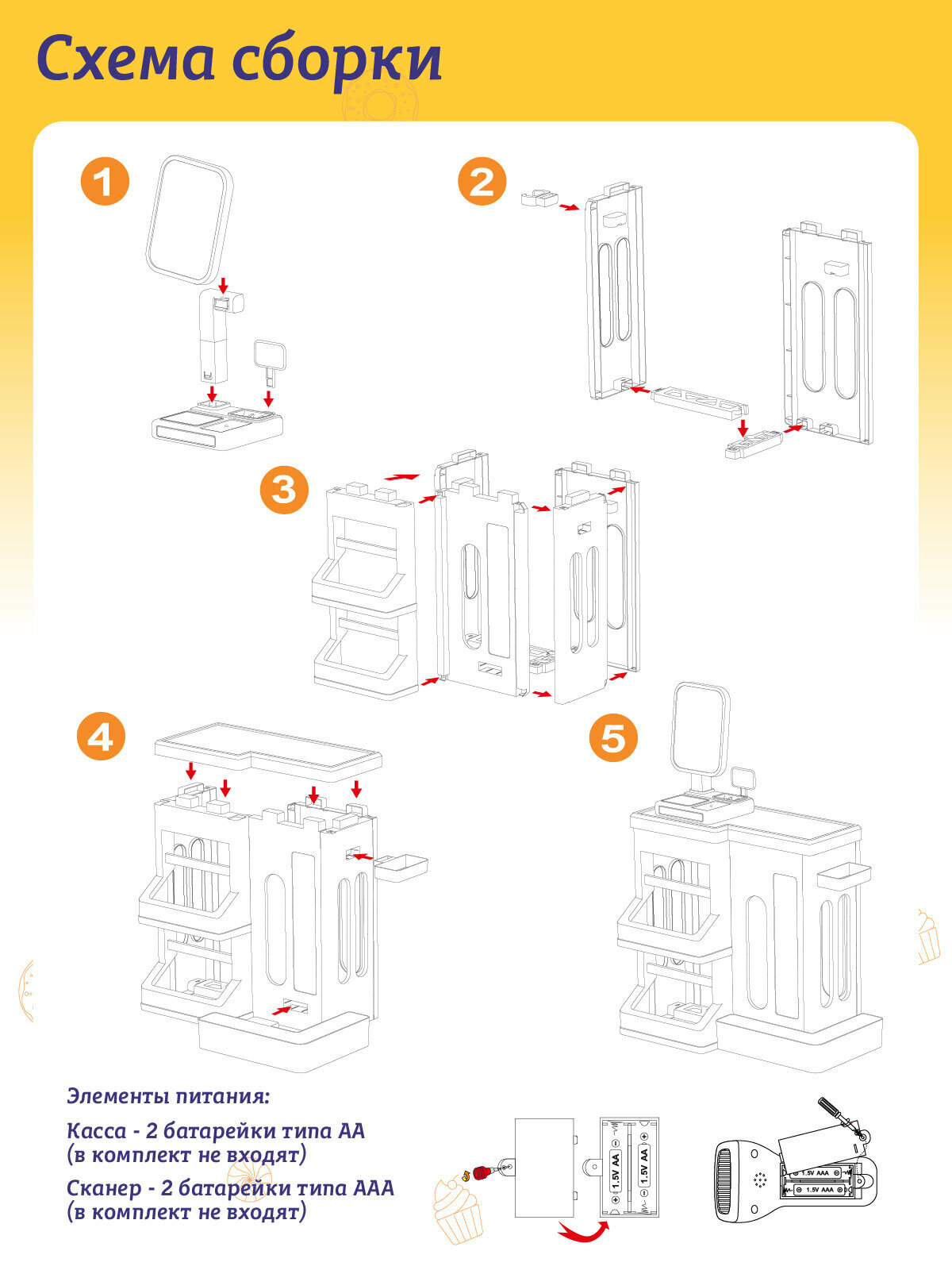 Схема сборки

1

2

3

4

5

Элементы питания:

Касса - 2 батарейки типа АА
(в комплект не входят)

Сканер - 2 батарейки типа ААА
(в комплект не входят)

1.5V AA
1.5V AA

1.5V AAA
1.5V AAA