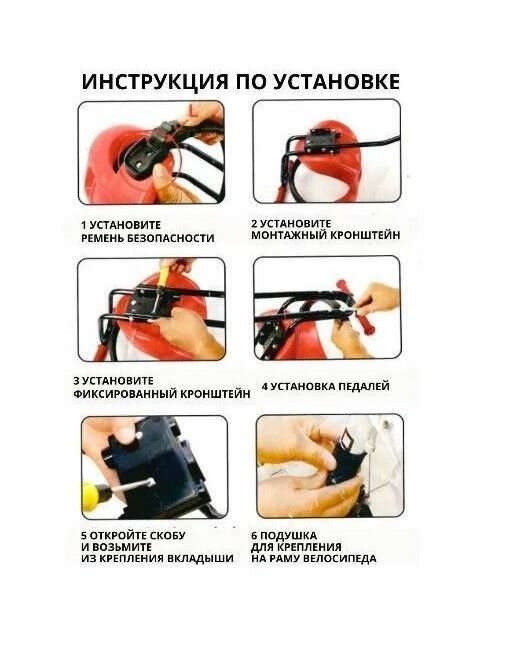 ИНСТРУКЦИЯ ПО УСТАНОВКЕ

1 УСТАНОВИТЕ РЕМЕНЬ БЕЗОПАСНОСТИ

2 УСТАНОВИТЕ МОНТАЖНЫЙ КРОНШТЕЙН

3 УСТАНОВИТЕ ФИКСИРОВАННЫЙ КРОНШТЕЙН

4 УСТАНОВКА ПЕДАЛЕЙ

5 ОТКРОЙТЕ СКОБУ И ВОЗЬМИТЕ ИЗ КРЕПЛЕНИЯ ВКЛАДЫШИ

6 ПОДУШКА ДЛЯ КРЕПЛЕНИЯ НА РАМУ ВЕЛОСИПЕДА