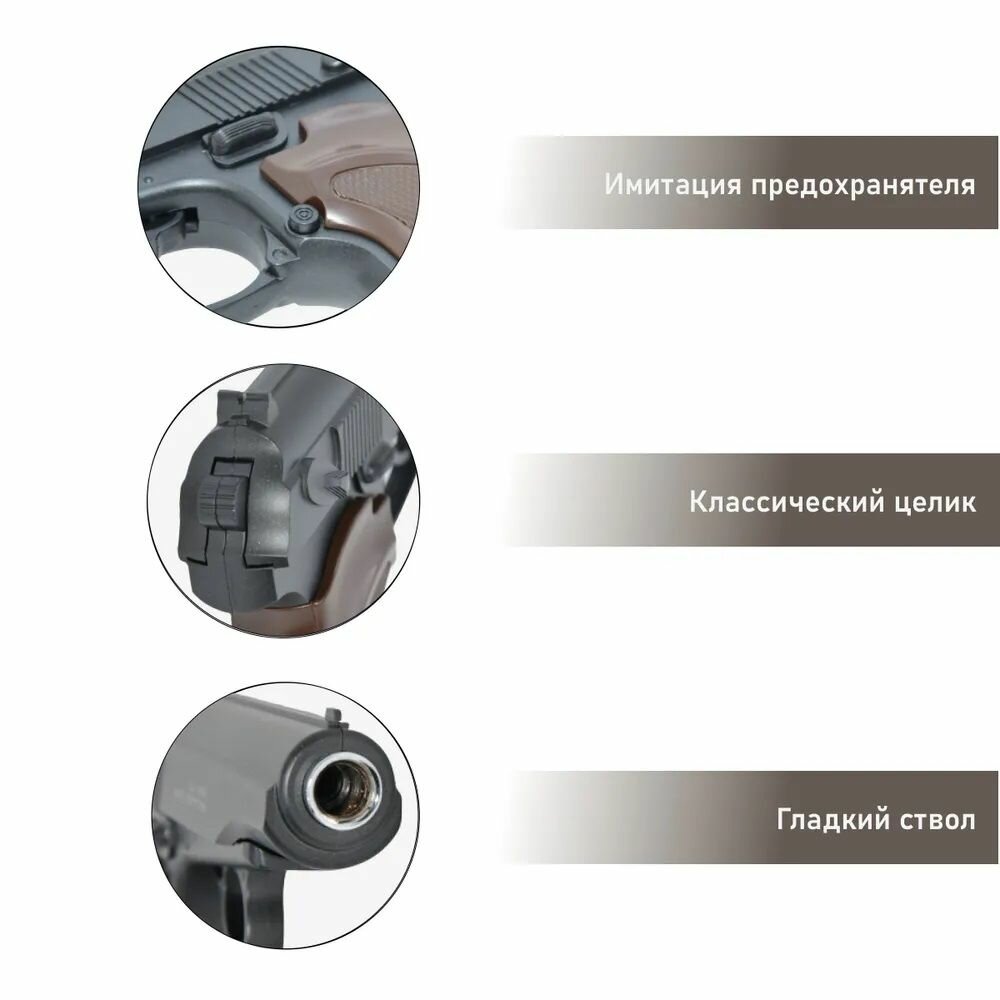 Имитация предохранятеля

Классический целик

Гладкий ствол