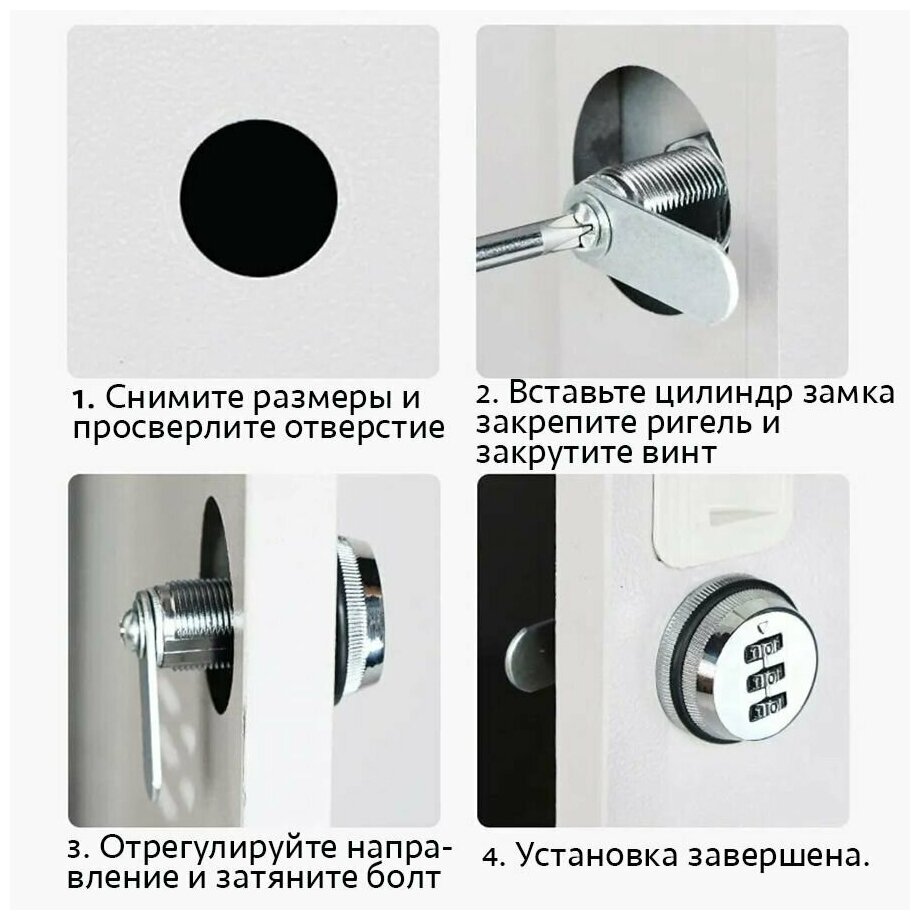 1. Снимите размеры и просверлите отверстие

2. Вставьте цилиндр замка закрепите ригель и закрутите винт

3. Отрегулируйте направление и затяните болт

4. Установка завершена.