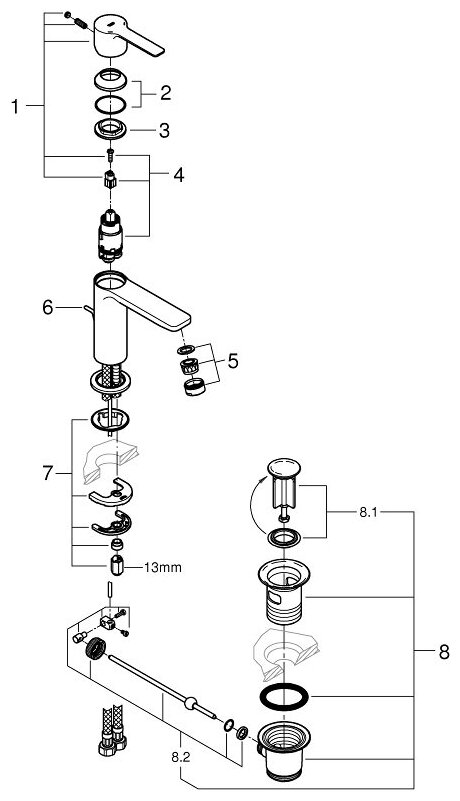 1
2
3
4
6
5
7
13mm
8.1
8
8.2