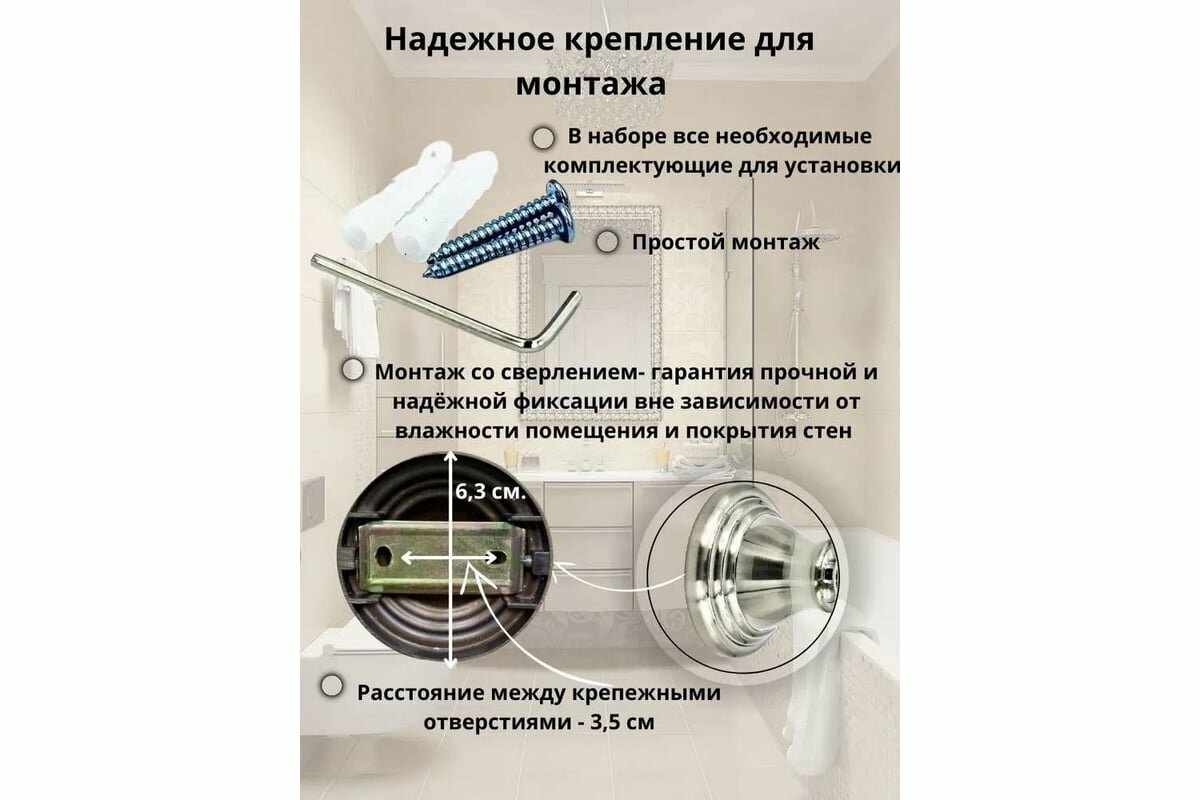 Надежное крепление для монтажа

В наборе все необходимые комплектующие для установки

Простой монтаж

Монтаж со сверлением- гарантия прочной и надёжной фиксации вне зависимости от влажности помещения и покрытия стен

6,3 см.

Расстояние между крепежными отверстиями - 3,5 см