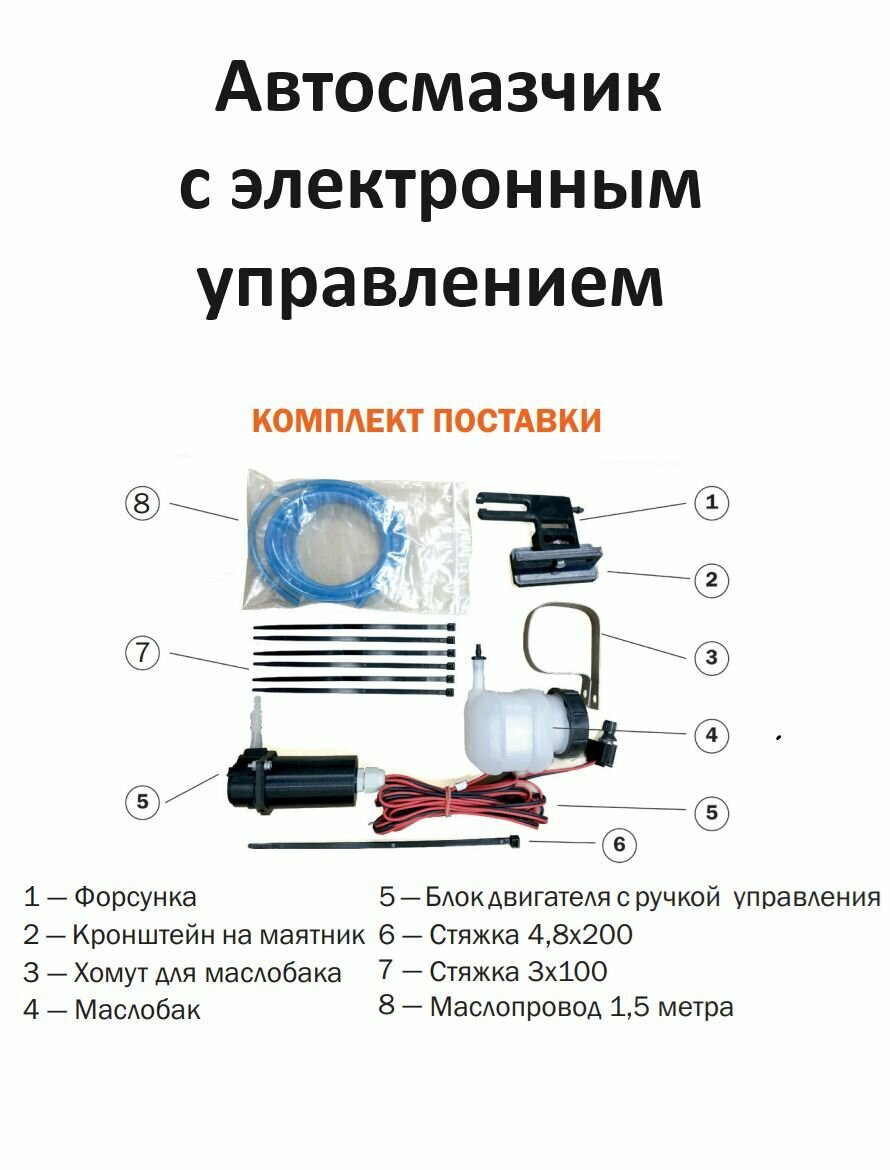 Автосмазчик
с электронным
управлением

КОМПЛЕКТ ПОСТАВКИ

8
1
2
7
3
4
5
5
6

1 — Форсунка
2 — Кронштейн на маятник
3 — Хомут для маслобака
4 — Маслобак

5 — Блок двигателя с ручкой управления
6 — Стяжка 4,8х200
7 — Стяжка 3х100
8 — Маслопровод 1,5 метра