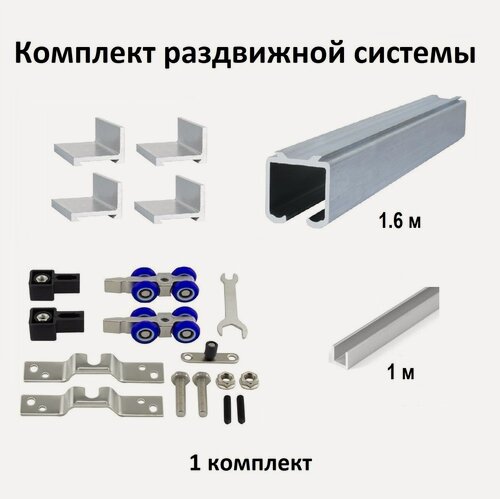 Комплект раздвижной системы

1.6 м

1 м

1 комплект