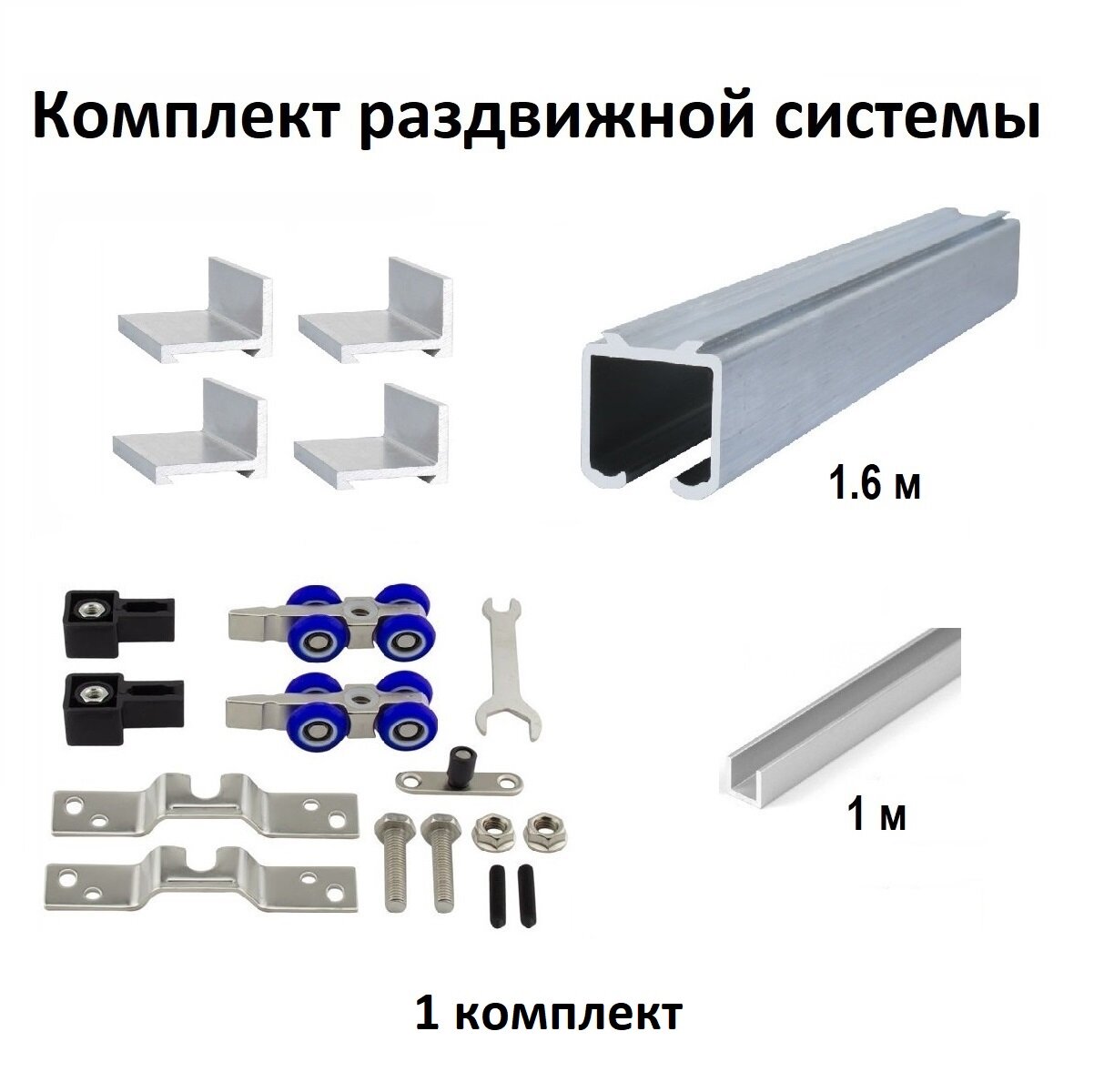 Комплект раздвижной системы

1.6 м

1 м

1 комплект