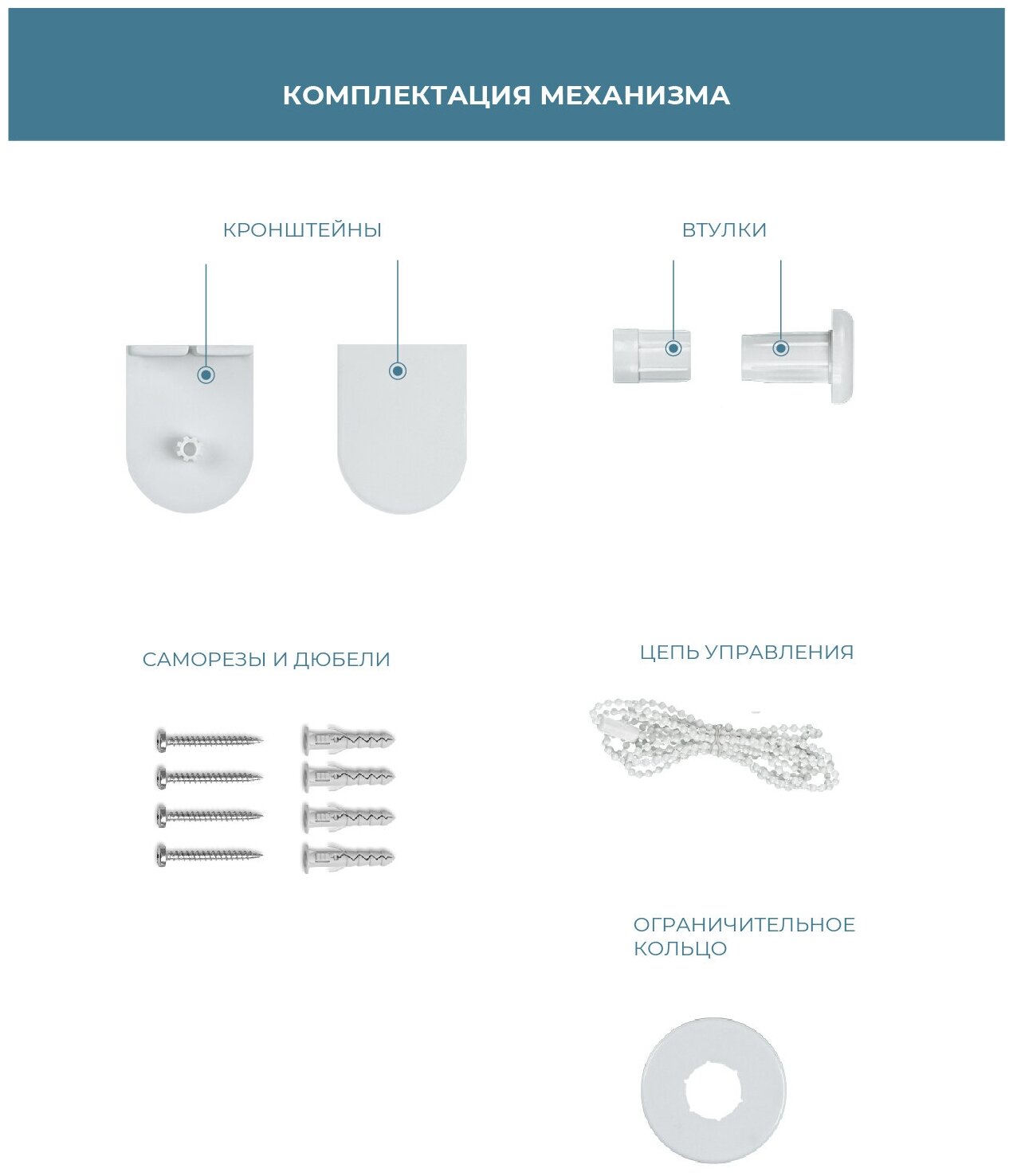 КОМПЛЕКТАЦИЯ МЕХАНИЗМА

КРОНШТЕЙНЫ

ВТУЛКИ

САМОРЕЗЫ И ДЮБЕЛИ

ЦЕПЬ УПРАВЛЕНИЯ

ОГРАНИЧИТЕЛЬНОЕ КОЛЬЦО