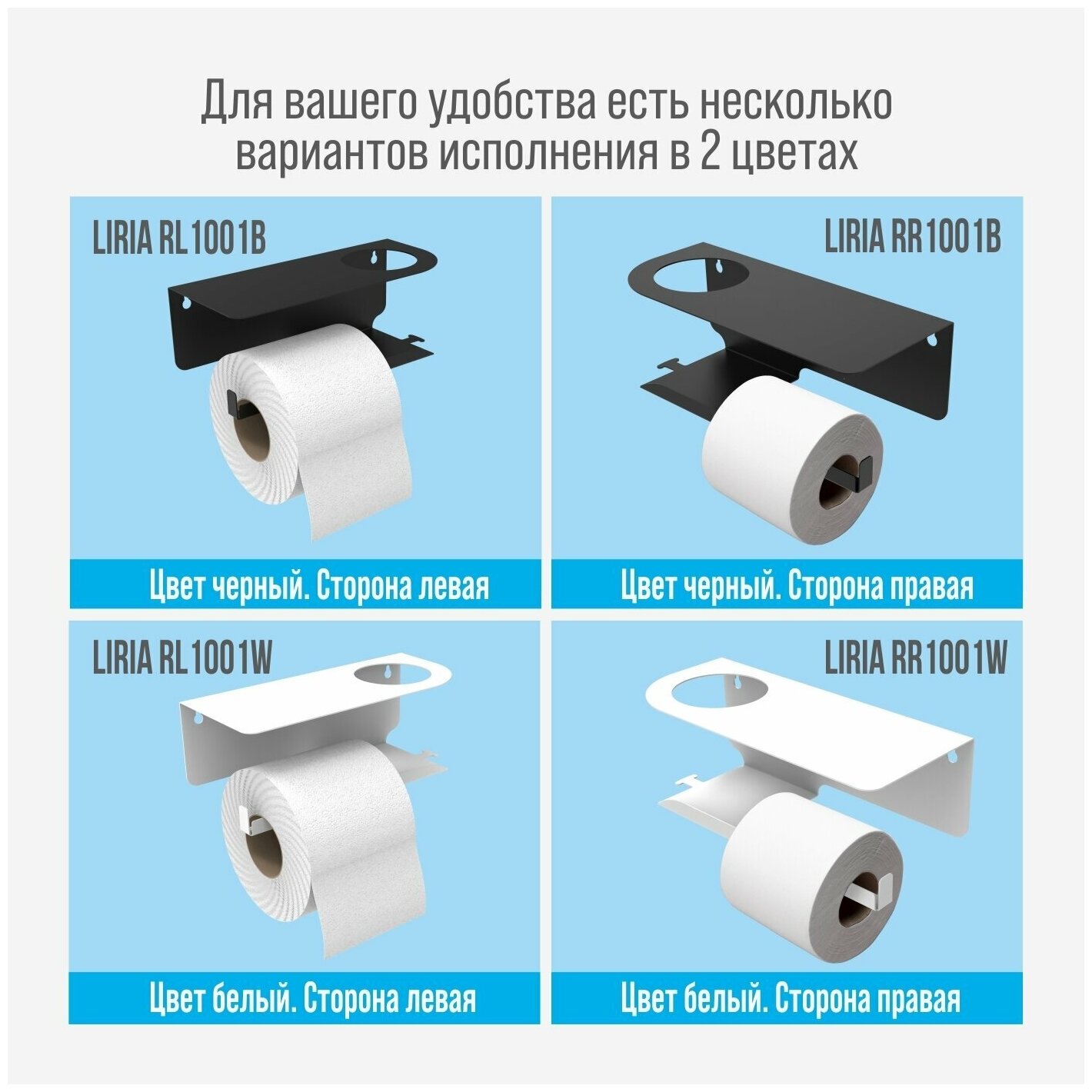 Для вашего удобства есть несколько вариантов исполнения в 2 цветах

LIRIA RL1001B

Цвет черный. Сторона левая

LIRIA RR1001B

Цвет черный. Сторона правая

LIRIA RL1001W

Цвет белый. Сторона левая

LIRIA RR1001W

Цвет белый. Сторона правая