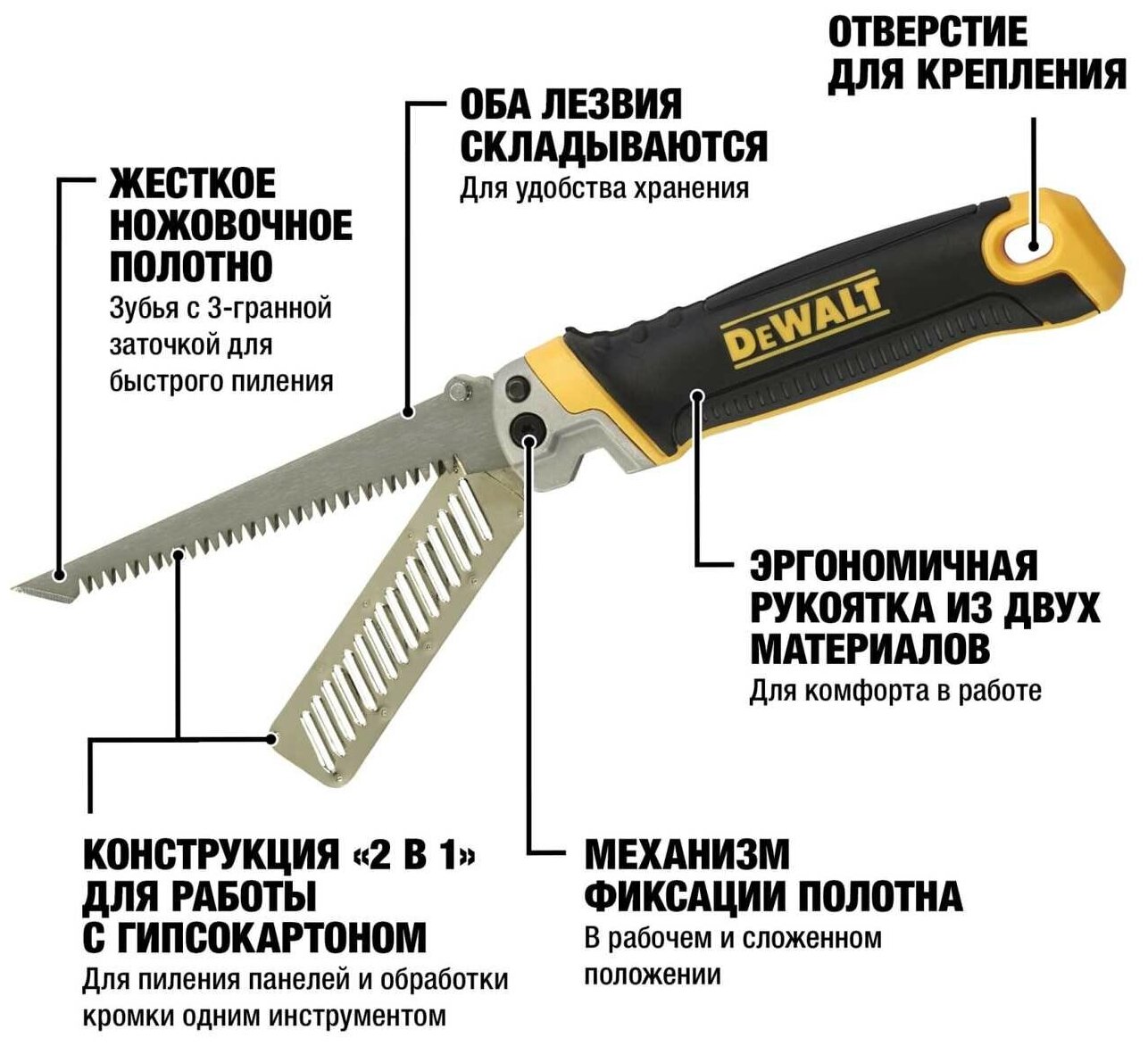 ОТВЕРСТИЕ
ДЛЯ КРЕПЛЕНИЯ

ОБА ЛЕЗВИЯ
СКЛАДЫВАЮТСЯ
Для удобства хранения

ЖЕСТКОЕ
НОЖОВОЧНОЕ
ПОЛОТНО
Зубья с 3-гранной заточкой для быстрого пиления

DEWALT

ЭРГОНОМИЧНАЯ
РУКОЯТКА ИЗ ДВУХ
МАТЕРИАЛОВ
Для комфорта в работе

КОНСТРУКЦИЯ «2 В 1»
ДЛЯ РАБОТЫ
С ГИПСОКАРТОНОМ
Для пиления панелей и обработки кромки одним инструментом

МЕХАНИЗМ
ФИКСАЦИИ ПОЛОТНА
В рабочем и сложенном положении