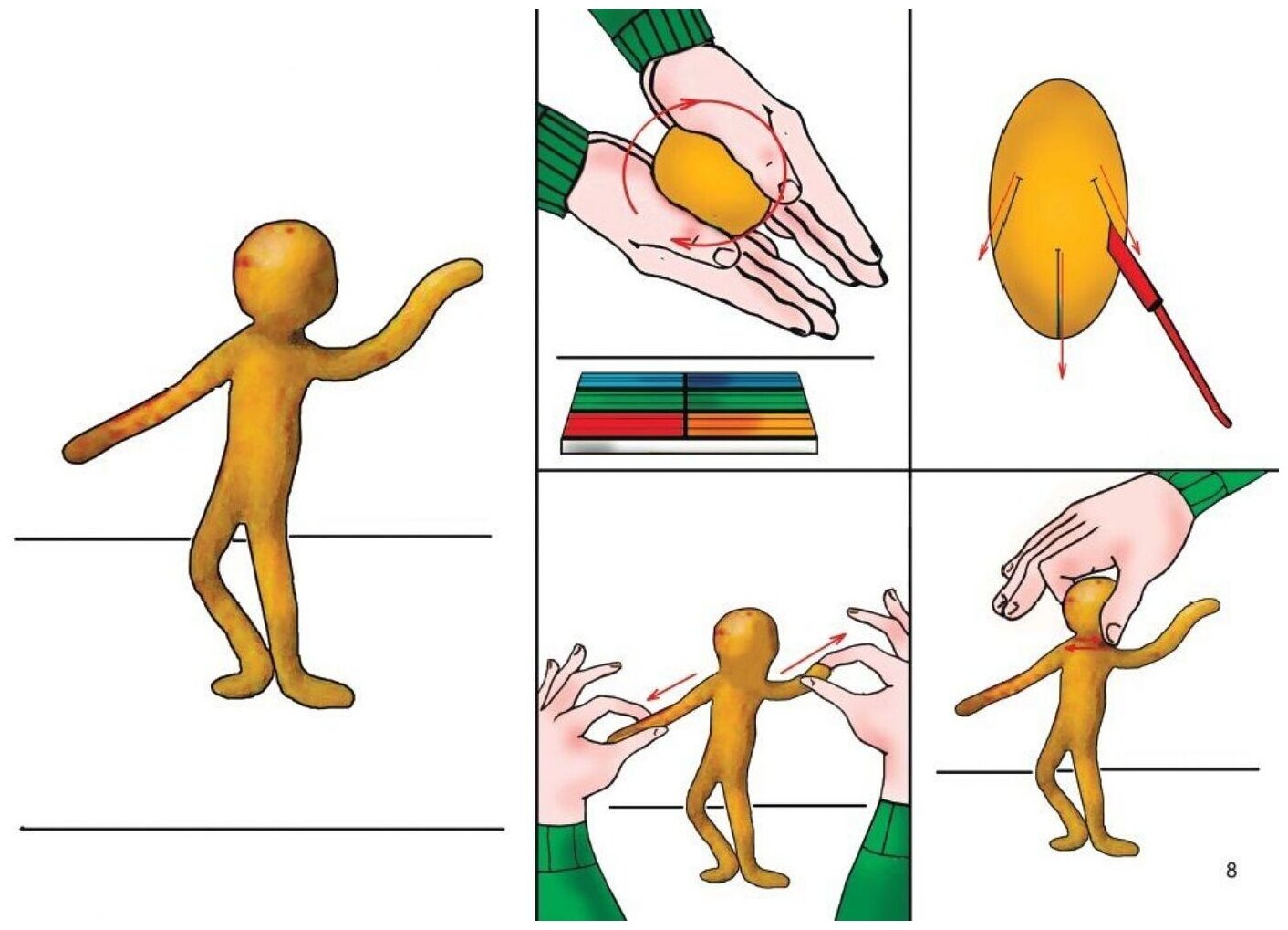 8